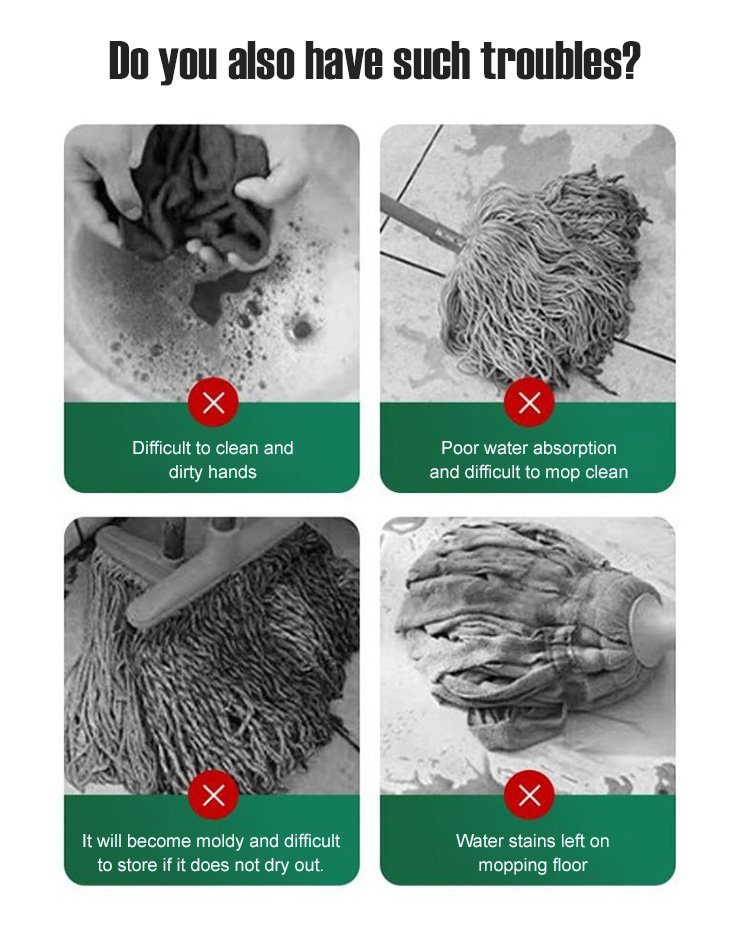 Do you also have such troubles?

Difficult to clean and dirty hands

Poor water absorption and difficult to mop clean

It will become moldy and difficult to store if it does not dry out.

Water stains left on mopping floor