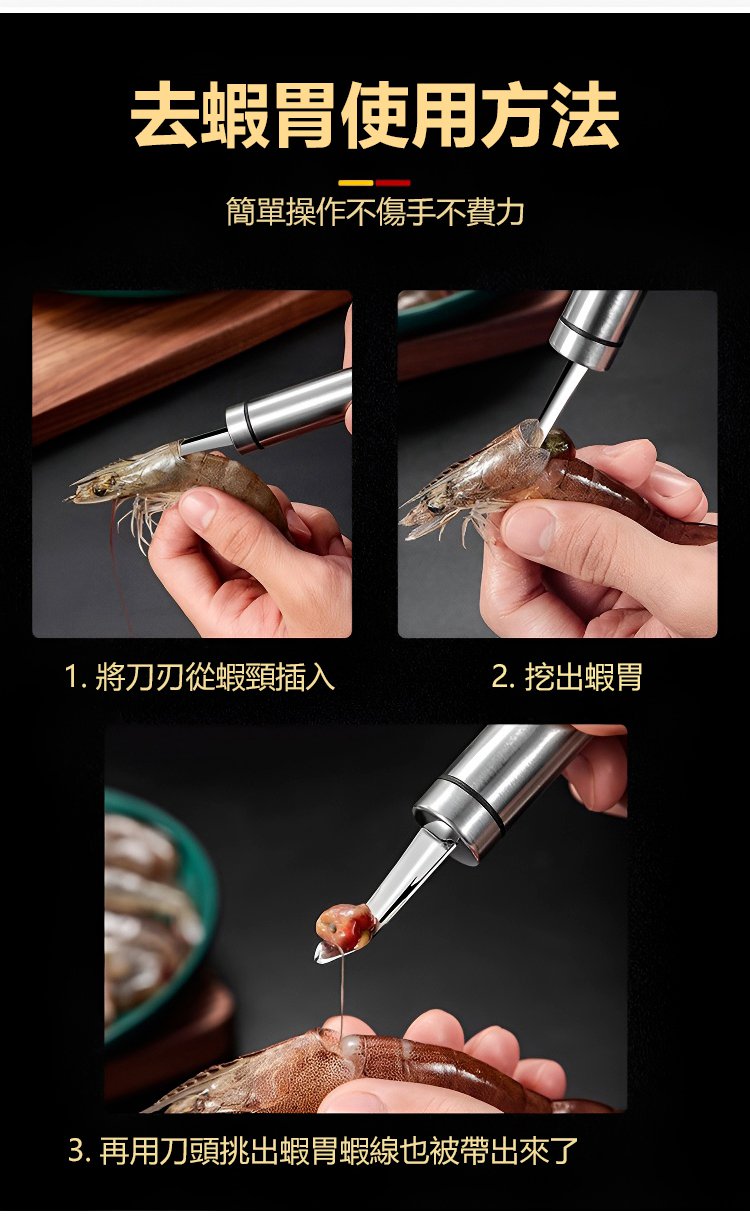 去蝦胃使用方法

簡單操作不傷手不費力

1. 將刀刃從蝦頸插入

2. 挖出蝦胃

3. 再用刀頭挑出蝦胃蝦線也被帶出來了