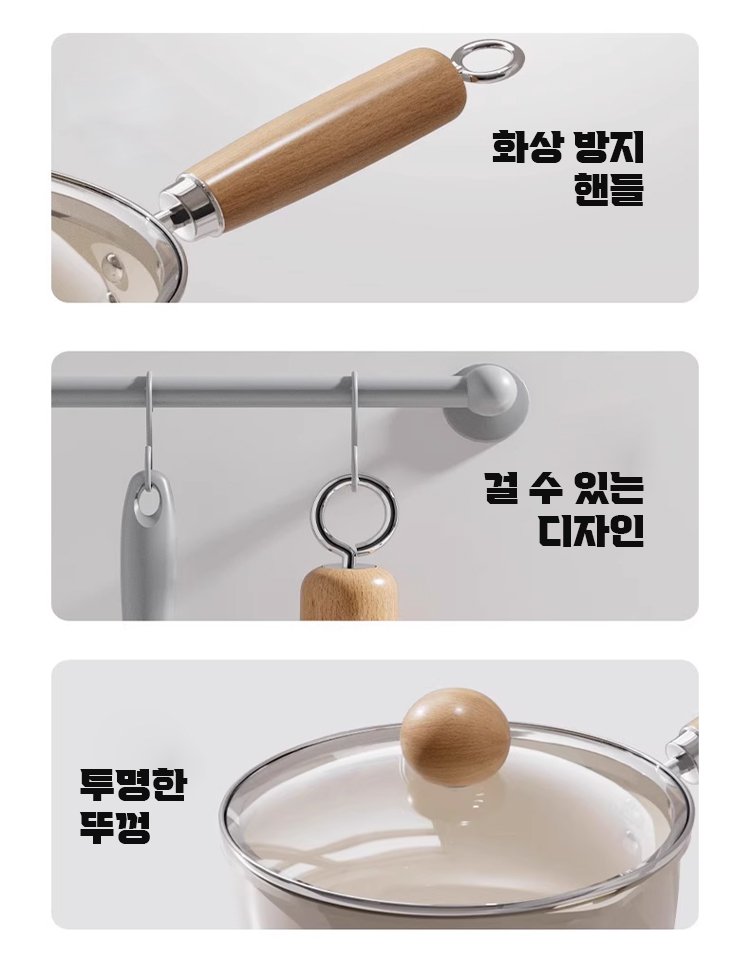 화상 방지
핸들

걸 수 있는
디자인

투명한
뚜껑