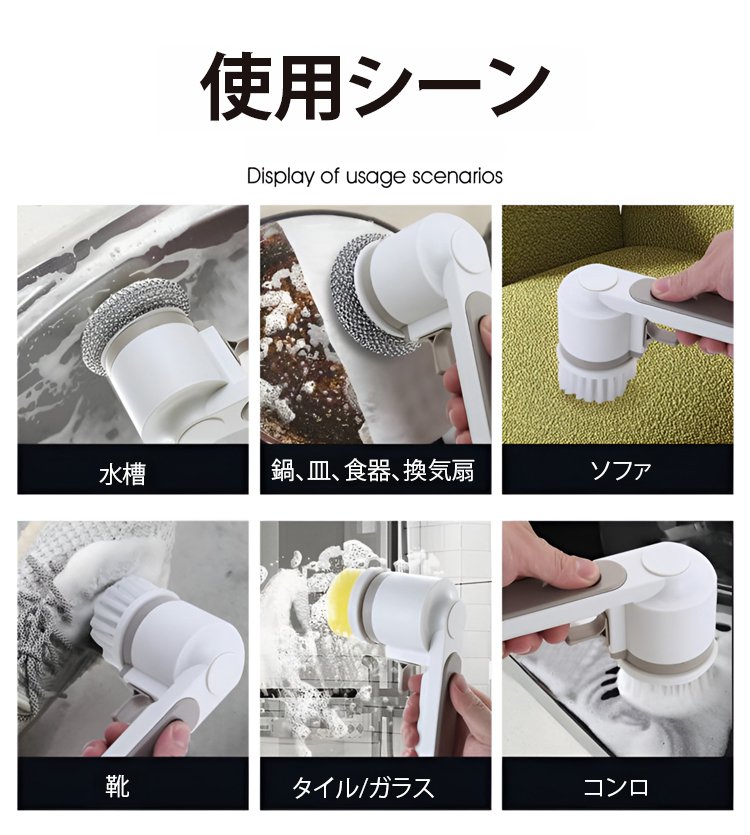 使用シーン

Display of usage scenarios

水槽

鍋、皿、食器、換気扇

ソファ

靴

タイル/ガラス

コンロ