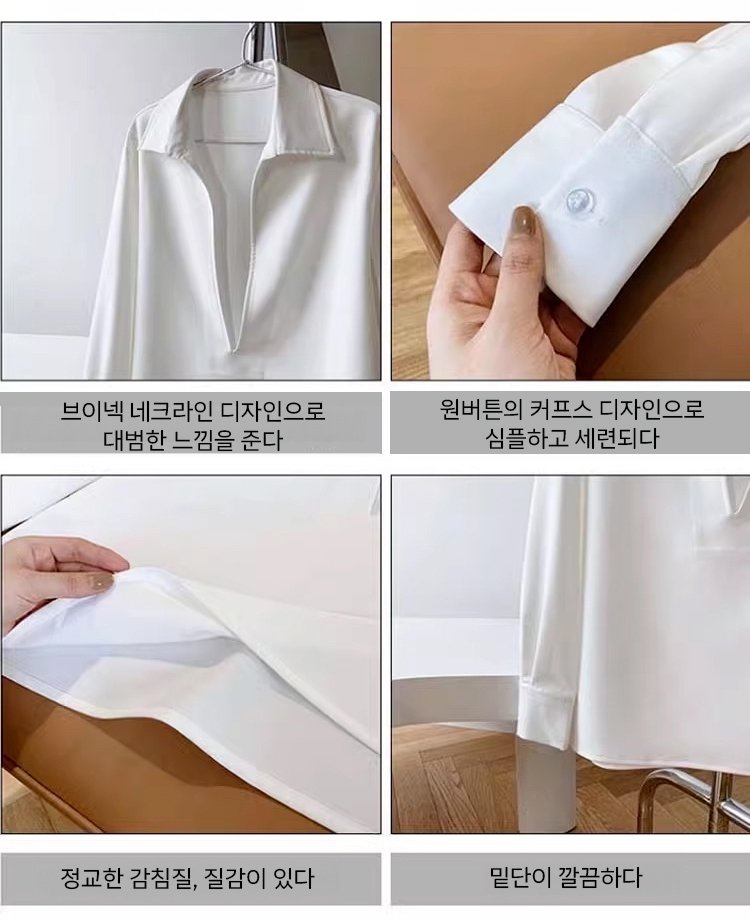 브이넥 네크라인 디자인으로
대범한 느낌을 준다

원버튼의 커프스 디자인으로
심플하고 세련되다

정교한 감침질, 질감이 있다

밑단이 깔끔하다