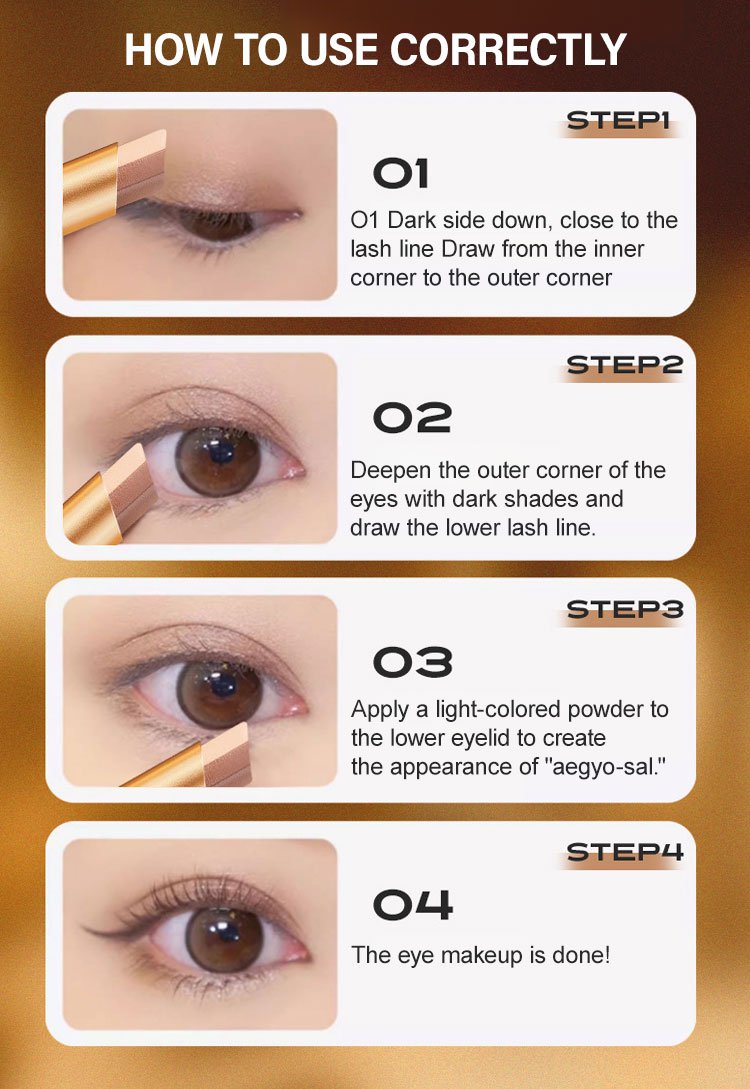 HOW TO USE CORRECTLY

STEP1

01

O1 Dark side down, close to the lash line Draw from the inner corner to the outer corner

STEP2

02

Deepen the outer corner of the eyes with dark shades and draw the lower lash line.

STEP3

03

Apply a light-colored powder to the lower eyelid to create the appearance of "aegyo-sal."

STEP4

04

The eye makeup is done!