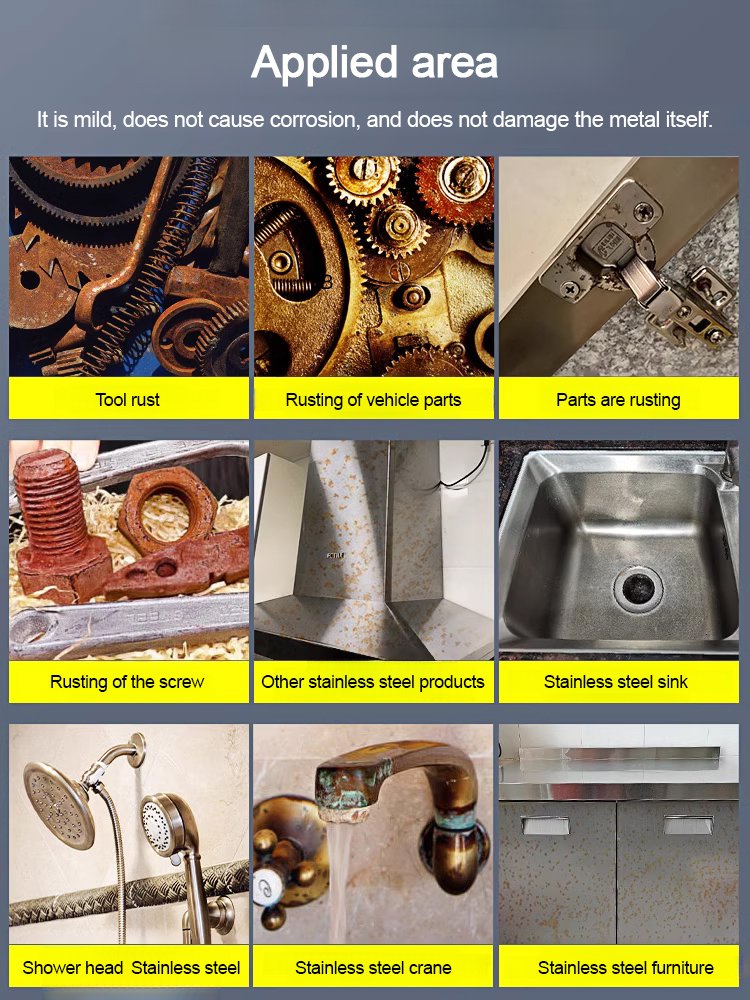 Applied area

It is mild, does not cause corrosion, and does not damage the metal itself.

Tool rust

Rusting of vehicle parts

Parts are rusting

Rusting of the screw

Other stainless steel products

Stainless steel sink

Shower head Stainless steel

Stainless steel crane

Stainless steel furniture