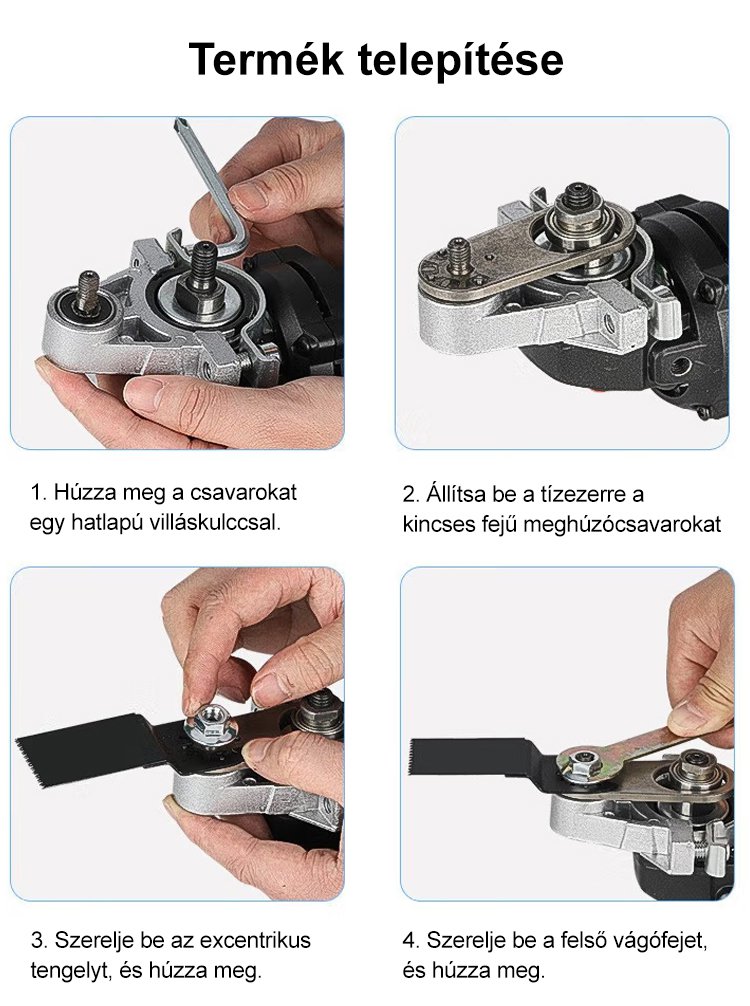 Termék telepítése

1. Húzza meg a csavarokat egy hatlapú villáskulccsal.

2. Állítsa be a tízezerre a kincses fejű meghúzócsavarokat

3. Szerelje be az excentrikus tengelyt, és húzza meg.

4. Szerelje be a felső vágófejet, és húzza meg.