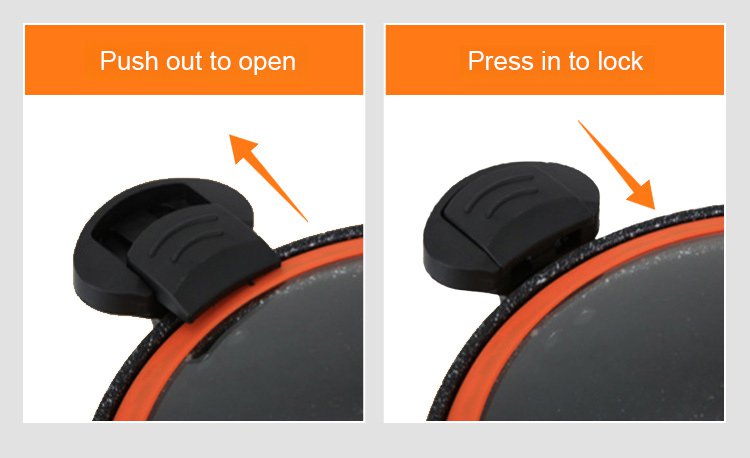 Push out to open

Press in to lock