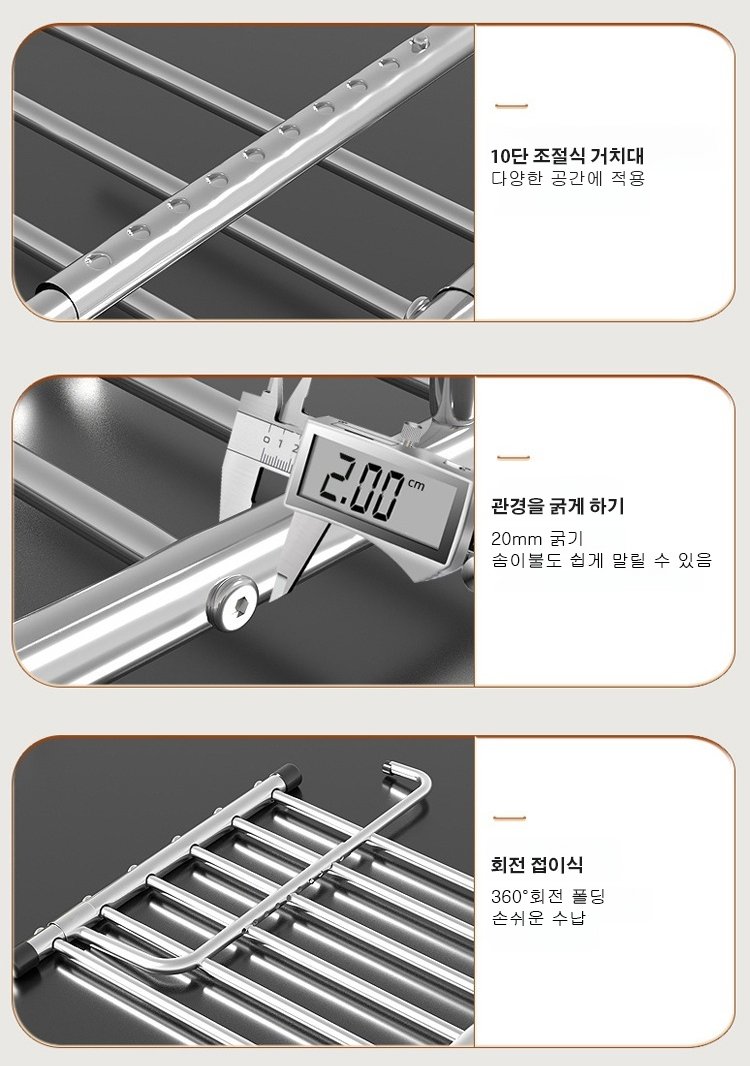 10단 조절식 거치대
다양한 공간에 적용

0 1 2
2.00 cm

관경을 굵게 하기
20mm 굵기
솜이불도 쉽게 말릴 수 있음

회전 접이식
360°회전 폴딩
손쉬운 수납