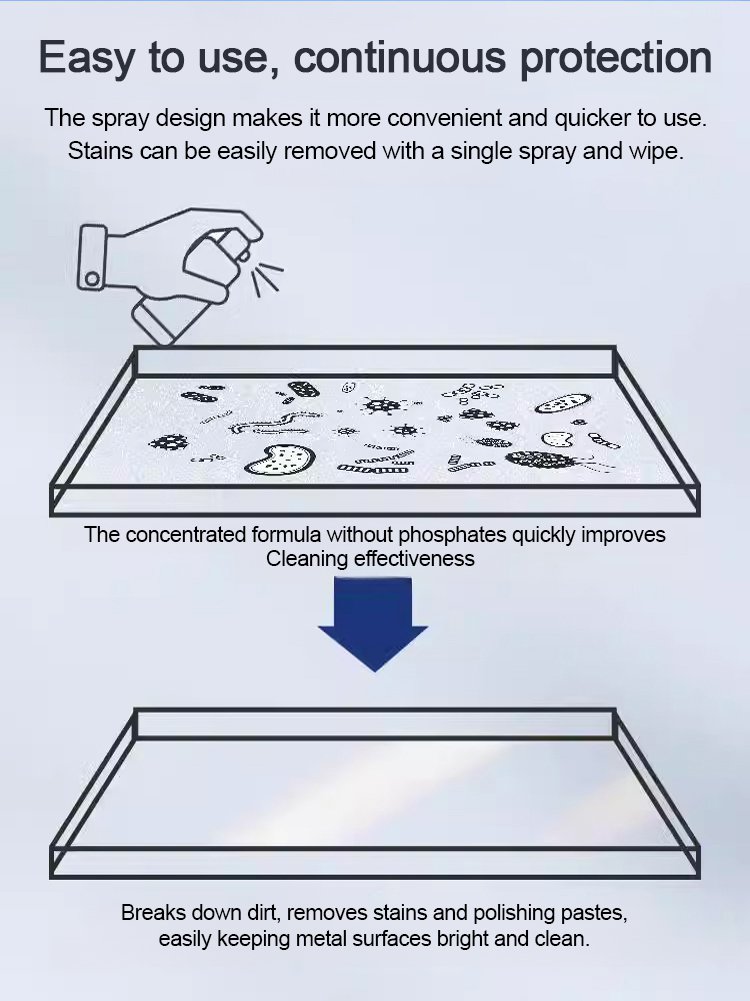 Easy to use, continuous protection

The spray design makes it more convenient and quicker to use. Stains can be easily removed with a single spray and wipe.

The concentrated formula without phosphates quickly improves Cleaning effectiveness

Breaks down dirt, removes stains and polishing pastes, easily keeping metal surfaces bright and clean.