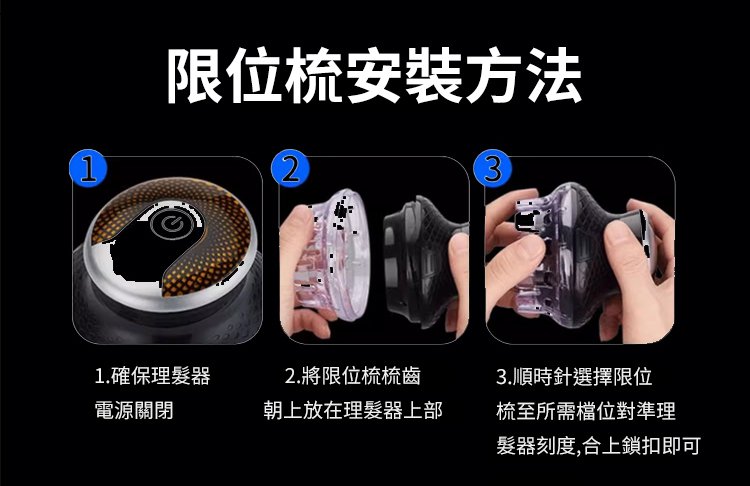 限位梳安裝方法

1

2

3

1.確保理髮器電源關閉

2.將限位梳梳齒朝上放在理髮器上部

3.順時針選擇限位梳至所需檔位對準理髮器刻度,合上鎖扣即可