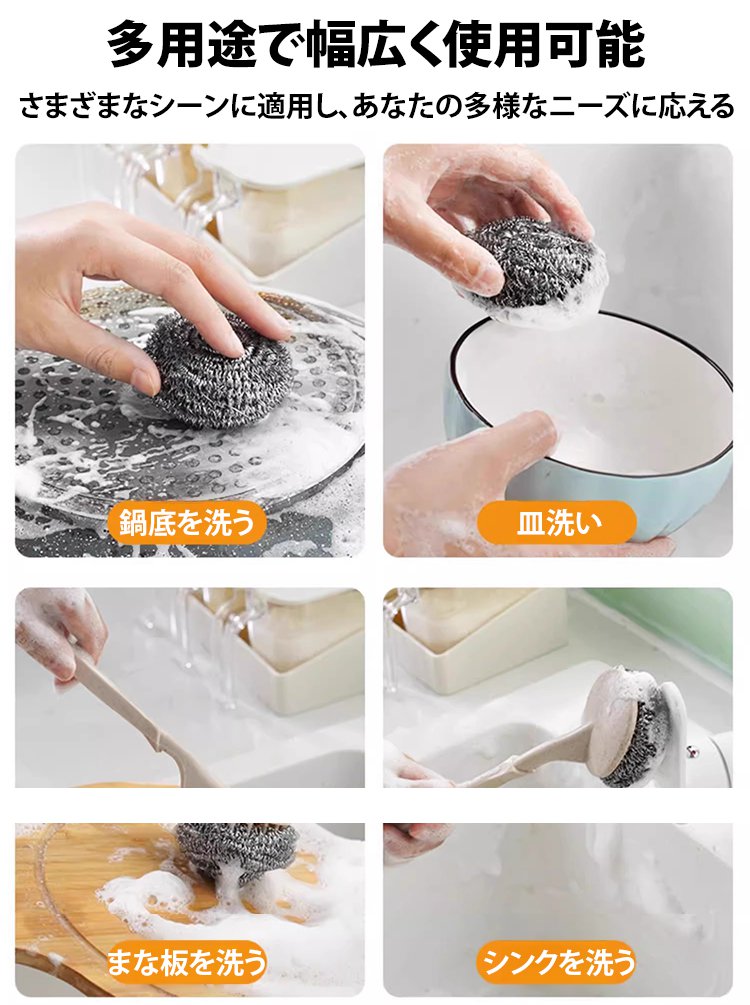 多用途で幅広く使用可能

さまざまなシーンに適用し、あなたの多様なニーズに応える

鍋底を洗う

皿洗い

まな板を洗う

シンクを洗う