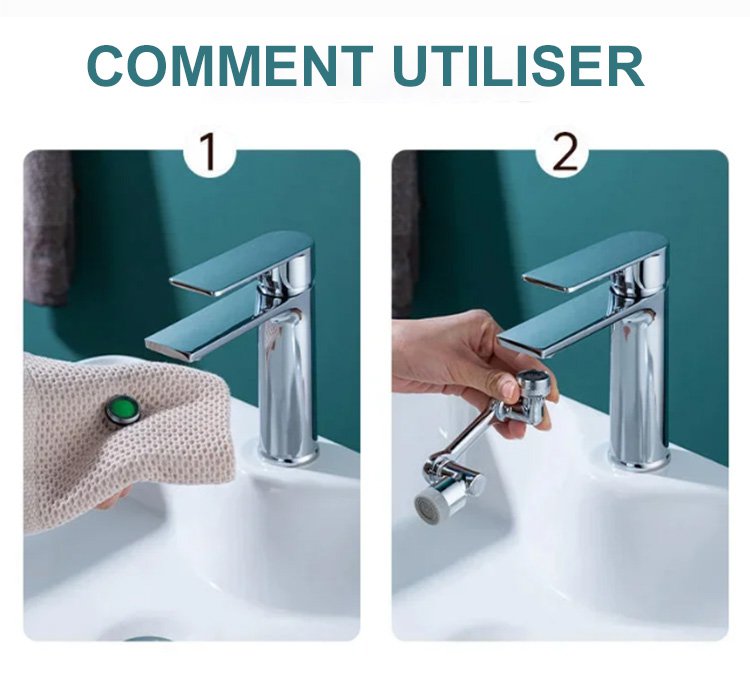 COMMENT UTILISER

1

2