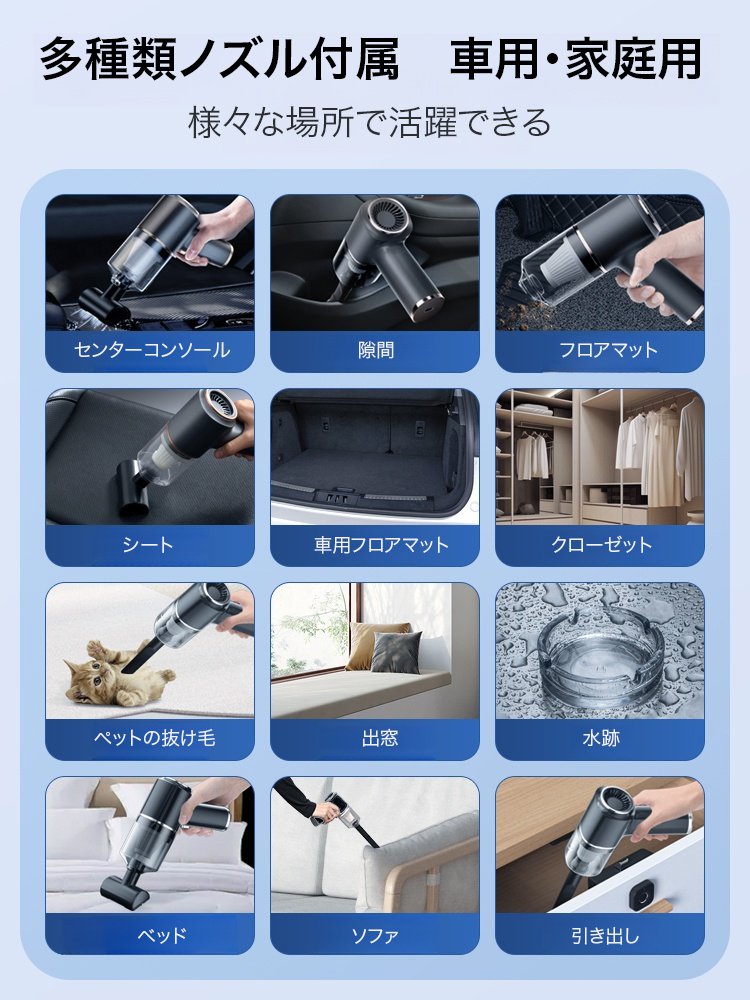 多種類ノズル付属　車用・家庭用

様々な場所で活躍できる

センターコンソール

隙間

フロアマット

シート

車用フロアマット

クローゼット

ペットの抜け毛

出窓

水跡

ベッド

ソファ

引き出し