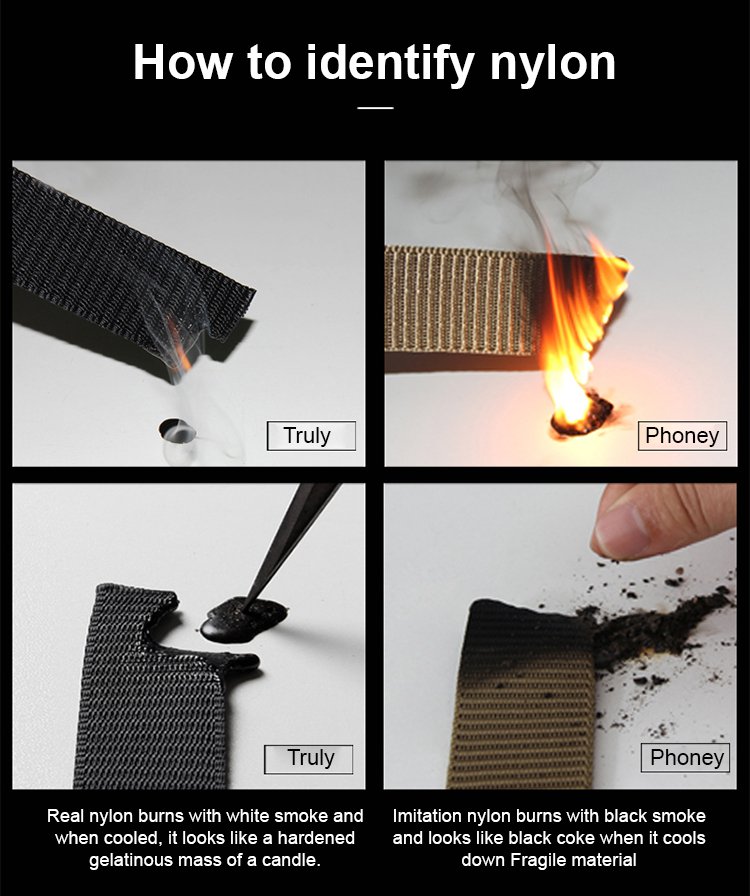 How to identify nylon

Truly

Phoney

Truly

Phoney

Real nylon burns with white smoke and when cooled, it looks like a hardened gelatinous mass of a candle.

Imitation nylon burns with black smoke and looks like black coke when it cools down Fragile material