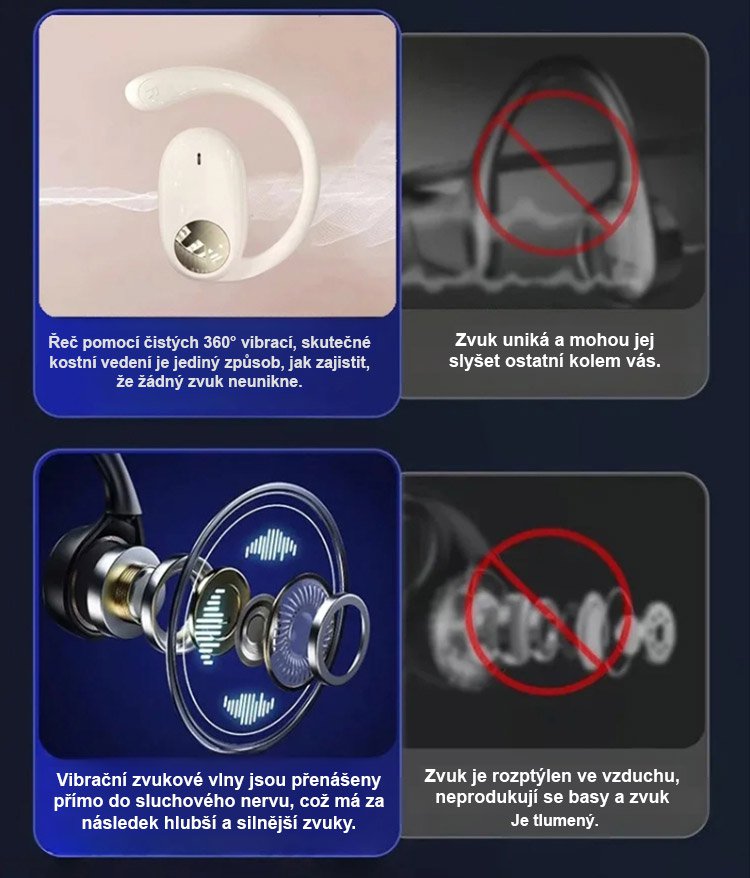 Řeč pomocí čistých 360° vibrací, skutečné kostní vedení je jediný způsob, jak zajistit, že žádný zvuk neunikne.

Zvuk uniká a mohou jej slyšet ostatní kolem vás.

Vibrační zvukové vlny jsou přenášeny přímo do sluchového nervu, což má za následek hlubší a silnější zvuky.

Zvuk je rozptýlen ve vzduchu, neprodukují se basy a zvuk Je tlumený.