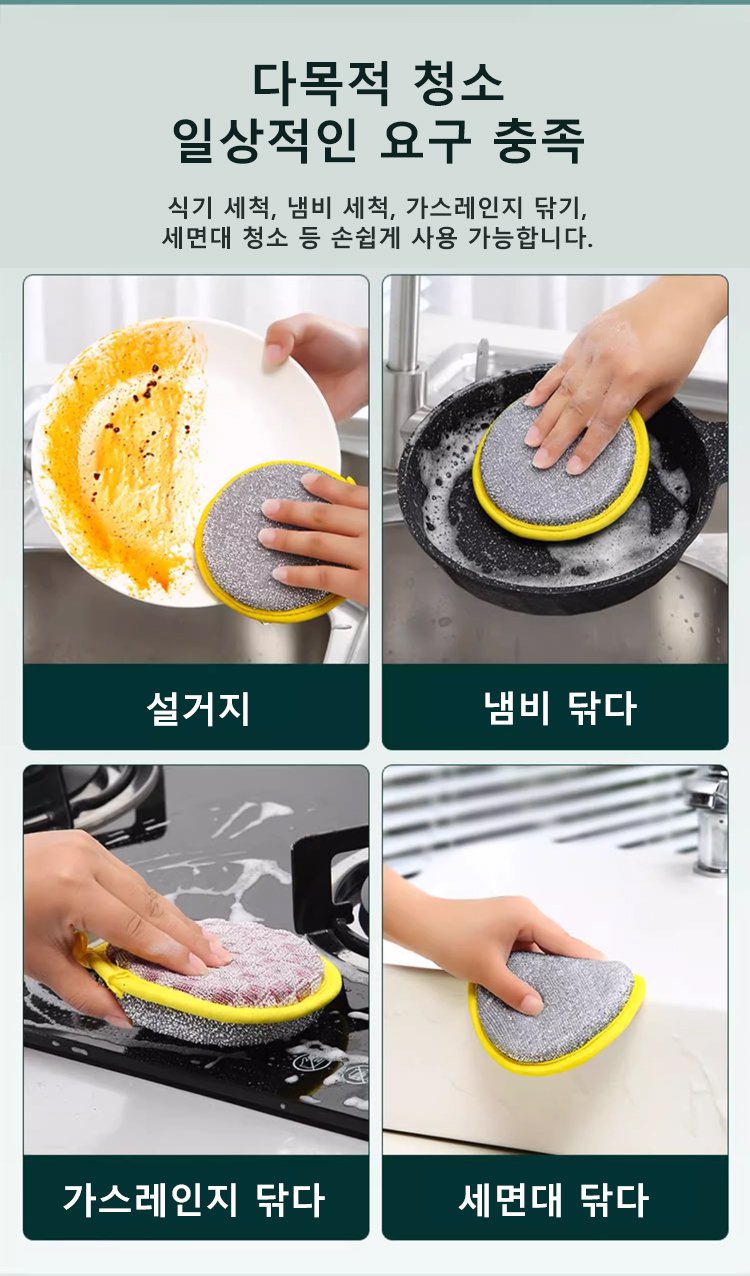 다목적 청소
일상적인 요구 충족

식기 세척, 냄비 세척, 가스레인지 닦기, 세면대 청소 등 손쉽게 사용 가능합니다.

설거지

냄비 닦다

가스레인지 닦다

세면대 닦다