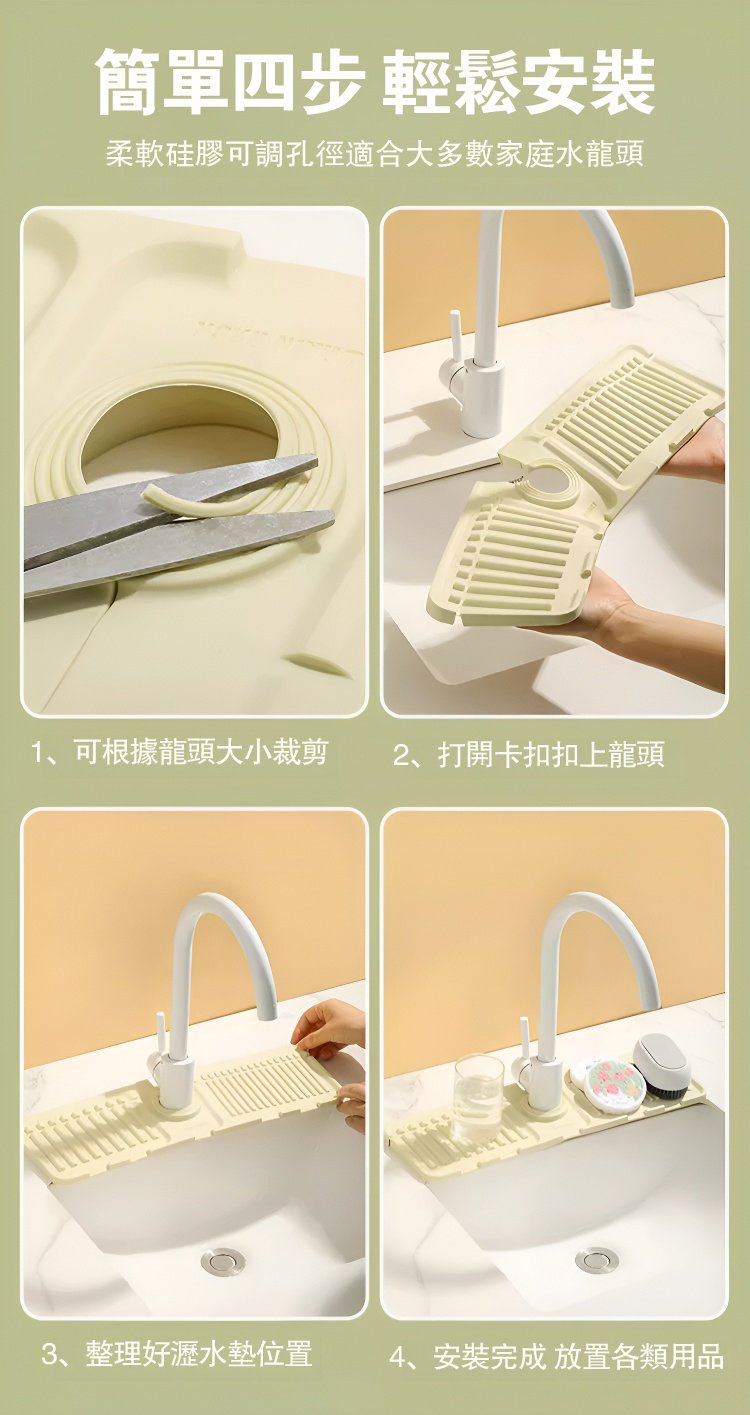 簡單四步 輕鬆安裝

柔軟硅膠可調孔徑適合大多數家庭水龍頭

1、可根據龍頭大小裁剪

2、打開卡扣扣上龍頭

3、整理好瀝水墊位置

4、安裝完成 放置各類用品