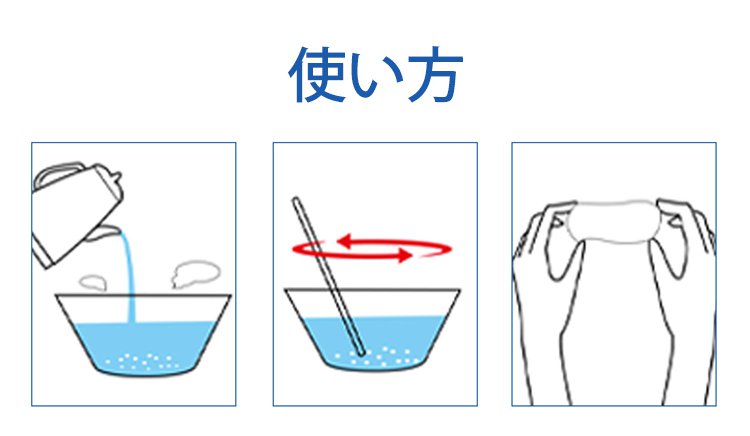 使い方