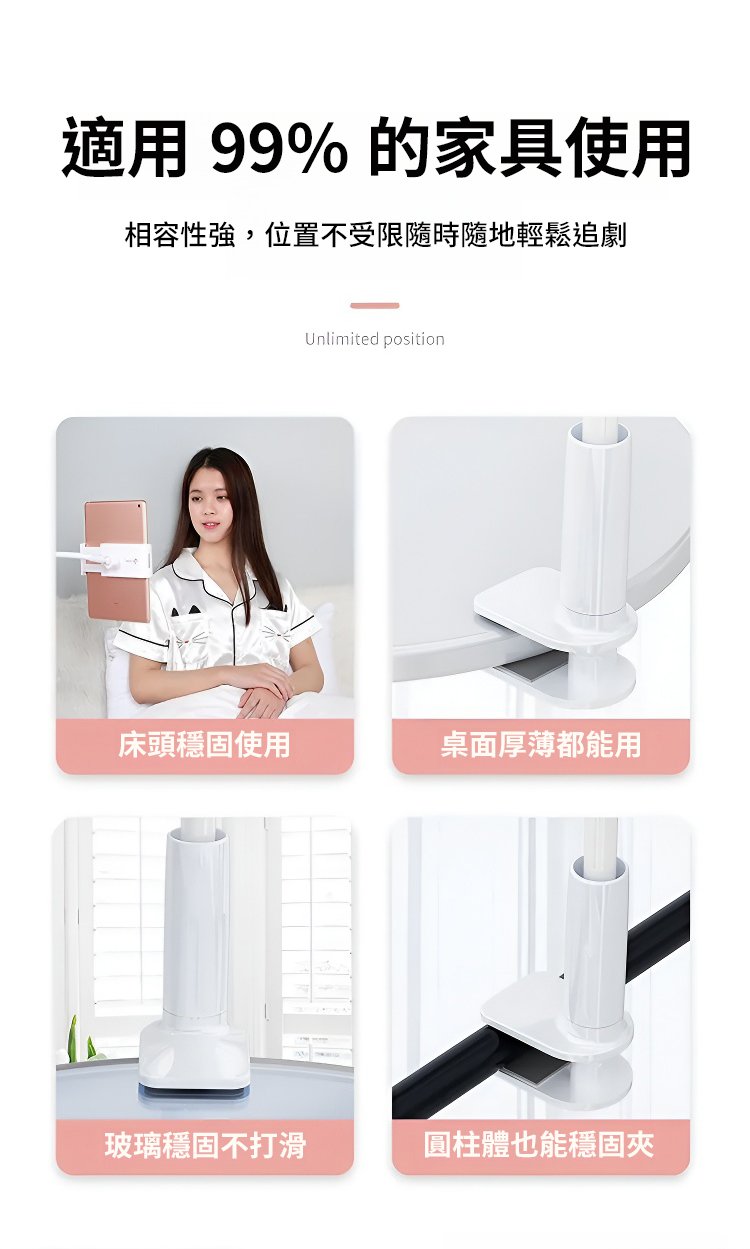 適用 99% 的家具使用

相容性強，位置不受限隨時隨地輕鬆追劇

Unlimited position

床頭穩固使用

桌面厚薄都能用

玻璃穩固不打滑

圓柱體也能穩固夾