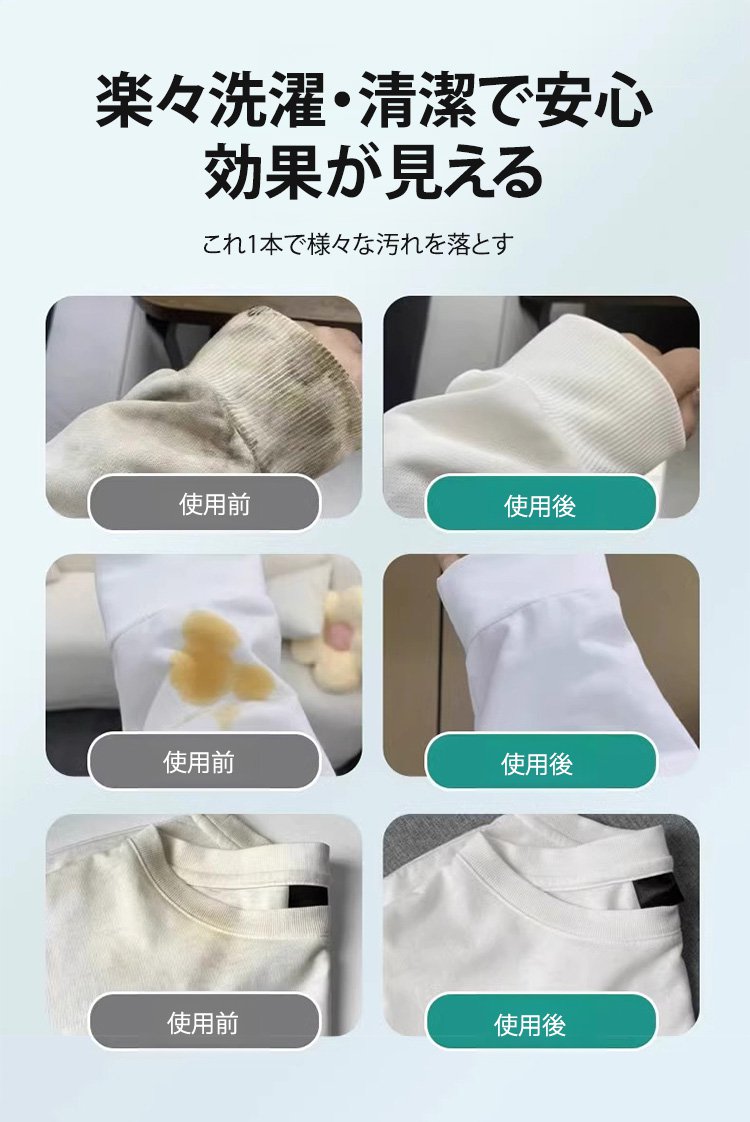 楽々洗濯・清潔で安心
効果が見える

これ1本で様々な汚れを落とす

使用前

使用後

使用前

使用後

使用前

使用後