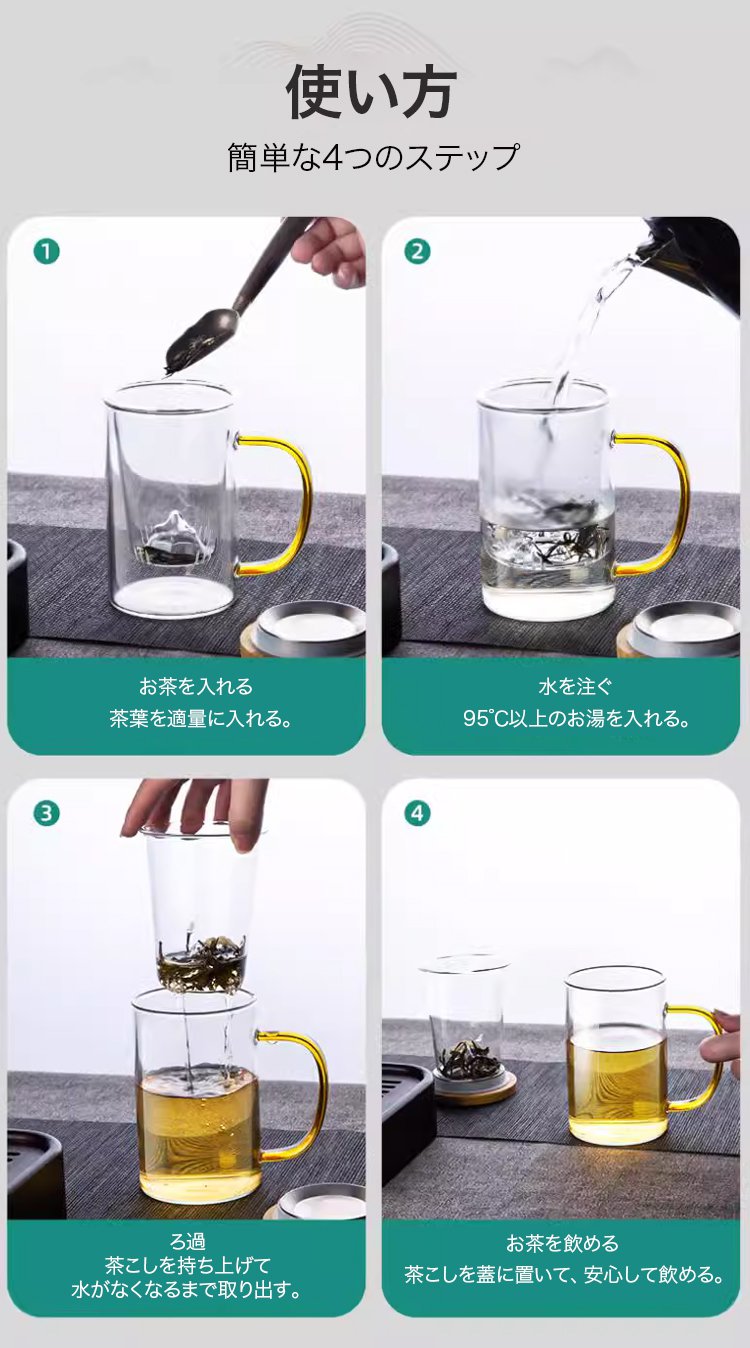 使い方
簡単な4つのステップ

1
お茶を入れる
茶葉を適量に入れる。

2
水を注ぐ
95℃以上のお湯を入れる。

3
ろ過
茶こしを持ち上げて
水がなくなるまで取り出す。

4
お茶を飲める
茶こしを蓋に置いて、安心して飲める。