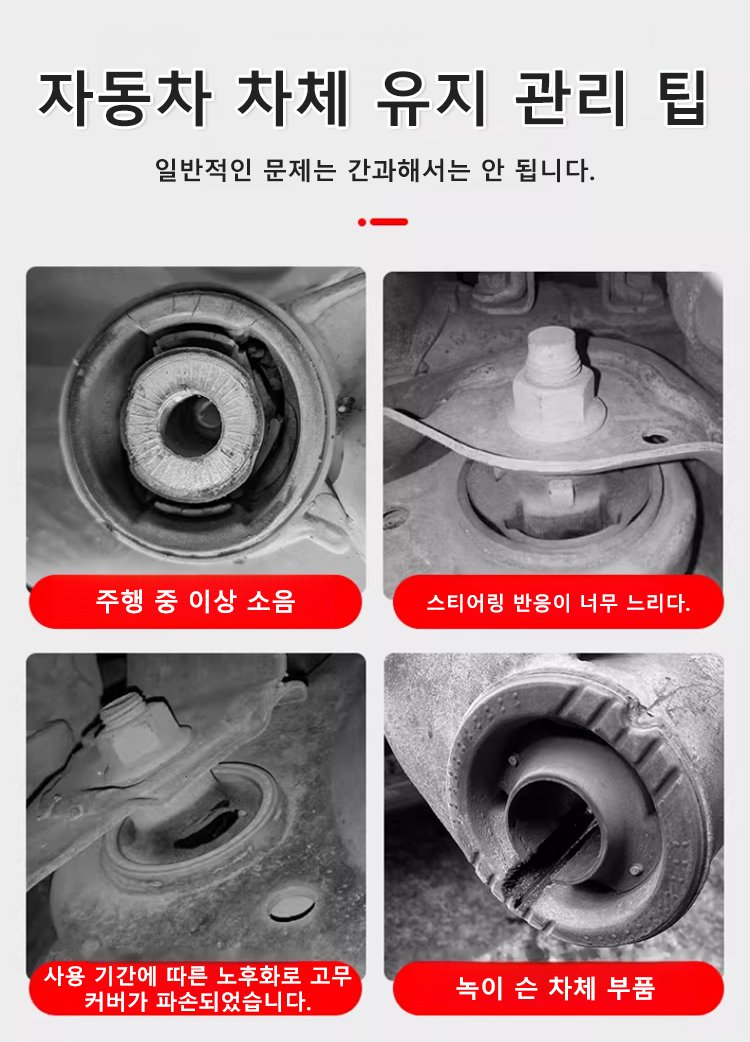 자동차 차체 유지 관리 팁

일반적인 문제는 간과해서는 안 됩니다.

주행 중 이상 소음

스티어링 반응이 너무 느리다.

사용 기간에 따른 노후화로 고무 커버가 파손되었습니다.

녹이 슨 차체 부품