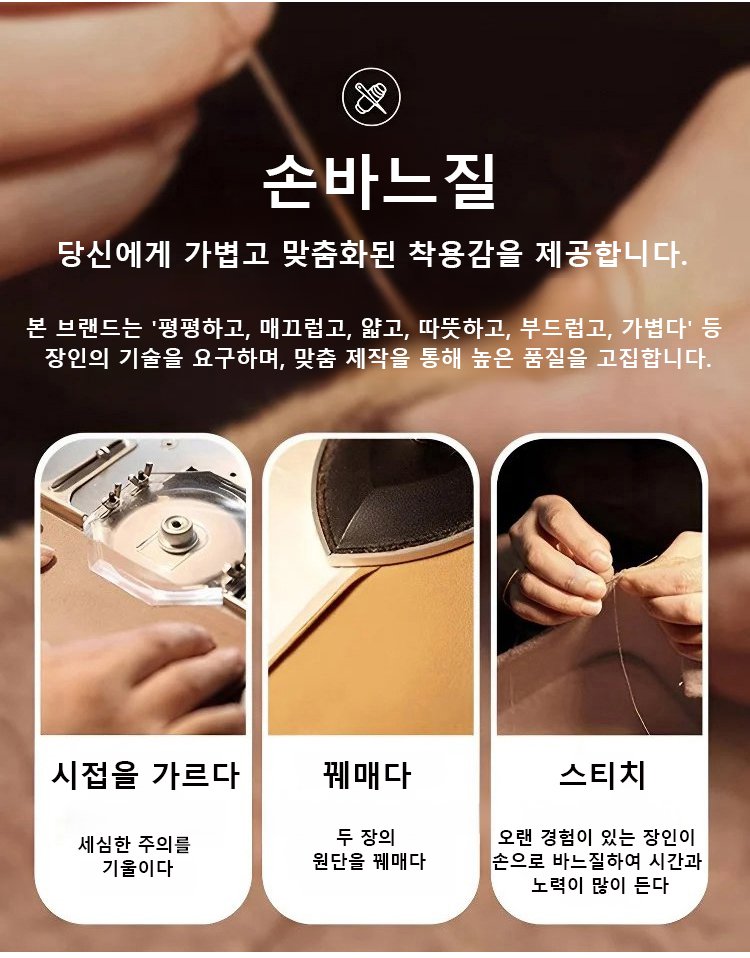 손바느질

당신에게 가볍고 맞춤화된 착용감을 제공합니다.

본 브랜드는 '평평하고, 매끄럽고, 얇고, 따뜻하고, 부드럽고, 가볍다' 등 장인의 기술을 요구하며, 맞춤 제작을 통해 높은 품질을 고집합니다.

시접을 가르다

세심한 주의를 기울이다

꿰매다

두 장의 원단을 꿰매다

스티치

오랜 경험이 있는 장인이 손으로 바느질하여 시간과 노력이 많이 든다