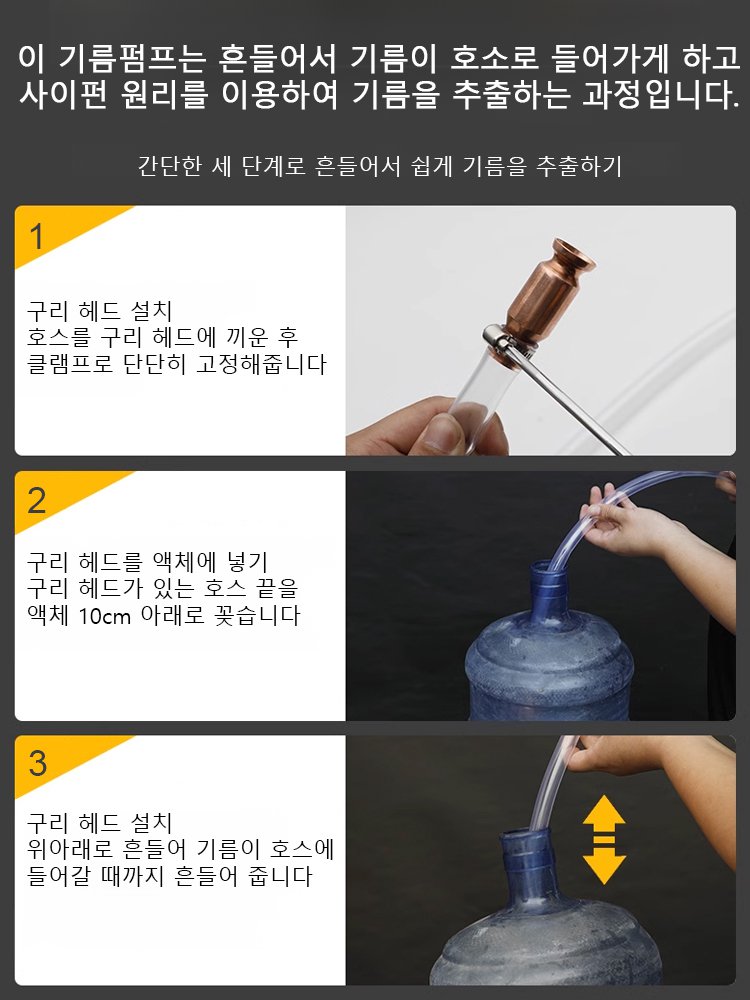 이 기름펌프는 흔들어서 기름이 호소로 들어가게 하고 사이펀 원리를 이용하여 기름을 추출하는 과정입니다.

간단한 세 단계로 흔들어서 쉽게 기름을 추출하기

1

구리 헤드 설치
호스를 구리 헤드에 끼운 후
클램프로 단단히 고정해줍니다

2

구리 헤드를 액체에 넣기
구리 헤드가 있는 호스 끝을
액체 10cm 아래로 꽂습니다

3

구리 헤드 설치
위아래로 흔들어 기름이 호스에
들어갈 때까지 흔들어 줍니다