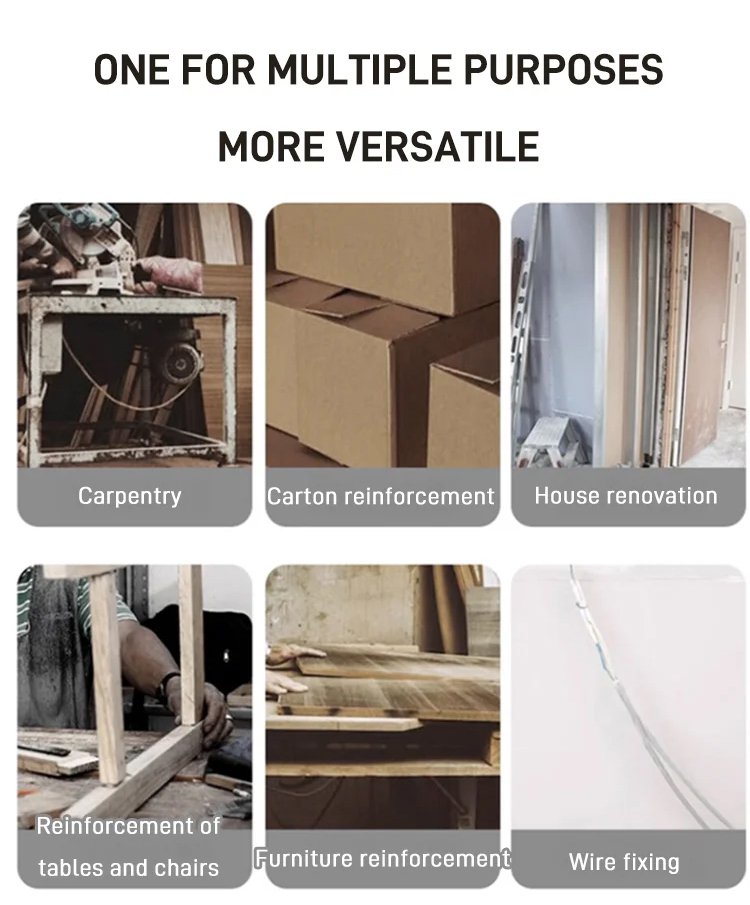 ONE FOR MULTIPLE PURPOSES

MORE VERSATILE

Carpentry

Carton reinforcement

House renovation

Reinforcement of tables and chairs

Furniture reinforcement

Wire fixing