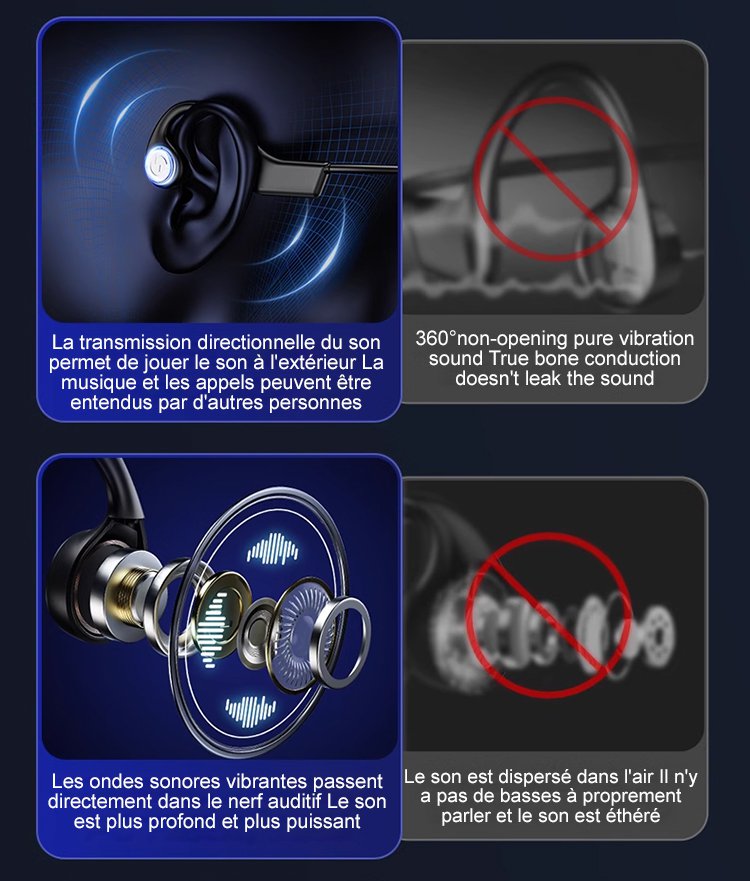 La transmission directionnelle du son permet de jouer le son à l'extérieur La musique et les appels peuvent être entendus par d'autres personnes

360°non-opening pure vibration sound True bone conduction doesn't leak the sound

Les ondes sonores vibrantes passent directement dans le nerf auditif Le son est plus profond et plus puissant

Le son est dispersé dans l'air Il n'y a pas de basses à proprement parler et le son est éthéré