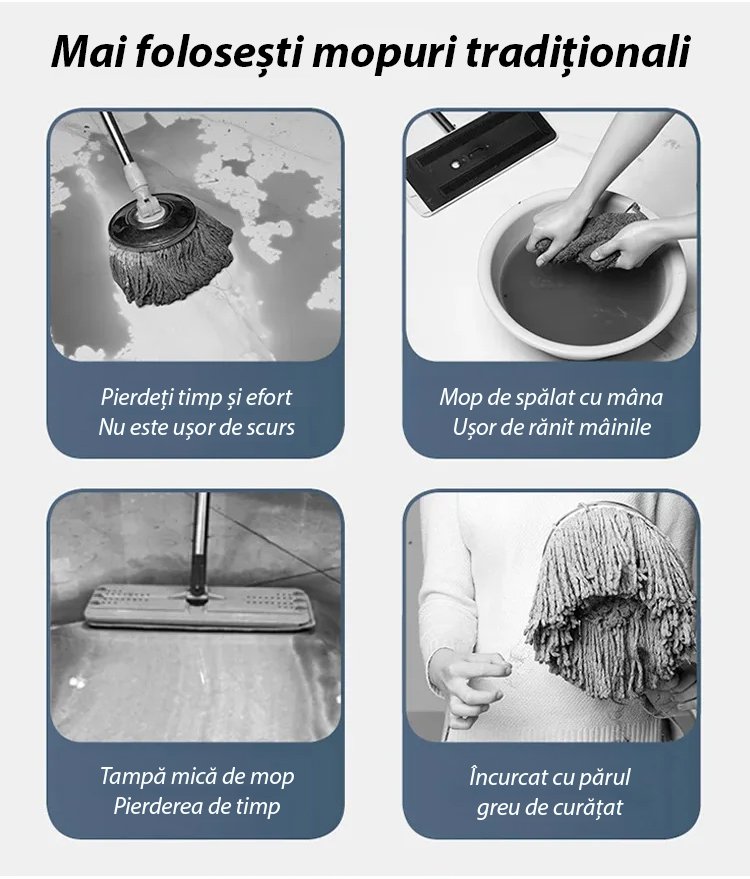 Mai folosești mopuri tradiționali

Pierdeți timp și efort
Nu este ușor de scurs

Mop de spălat cu mâna
Ușor de rănit mâinile

Tampă mică de mop
Pierderea de timp

Încurcat cu părul
greu de curățat