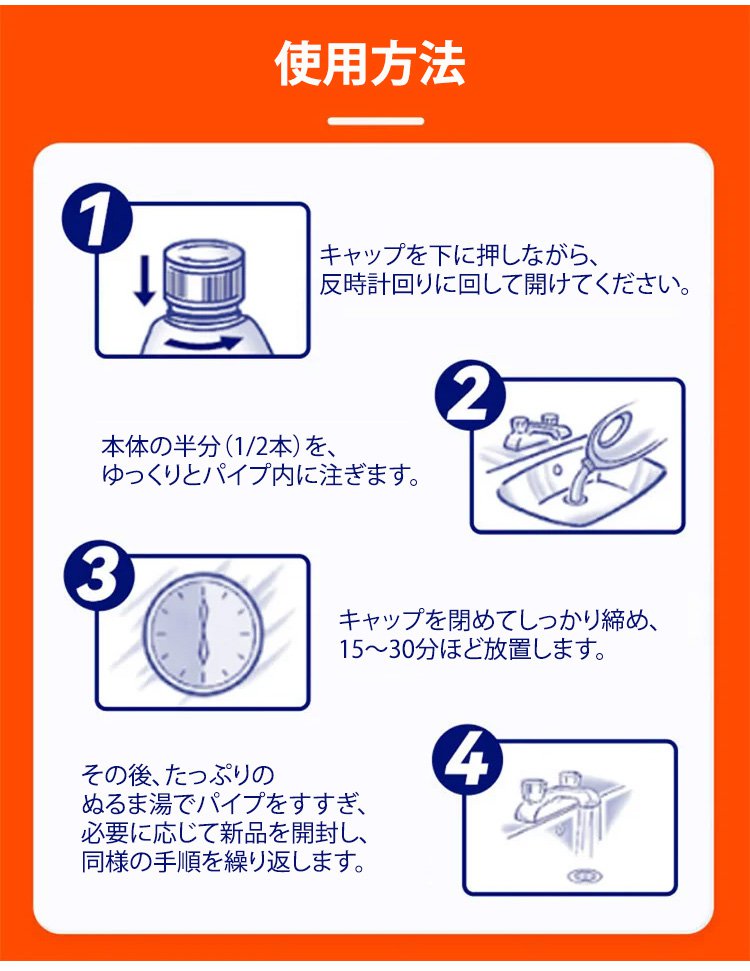 使用方法

1

キャップを下に押しながら、反時計回りに回して開けてください。

2

本体の半分（1/2本）を、ゆっくりとパイプ内に注ぎます。

3

キャップを閉めてしっかり締め、15～30分ほど放置します。

4

その後、たっぷりのぬるま湯でパイプをすすぎ、必要に応じて新品を開封し、同様の手順を繰り返します。