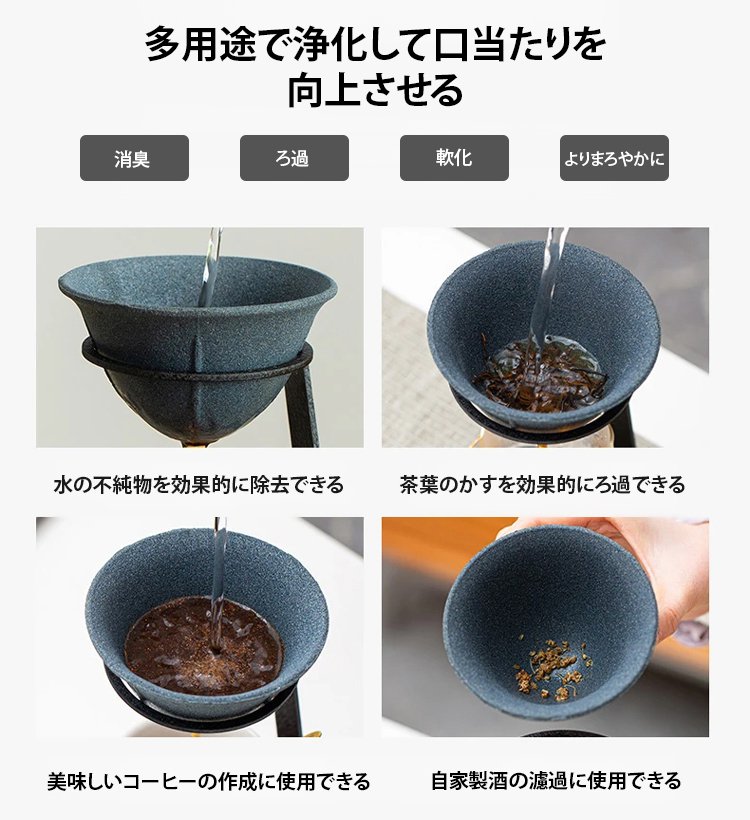 多用途で浄化して口当たりを向上させる

消臭

ろ過

軟化

よりまろやかに

水の不純物を効果的に除去できる

茶葉のかすを効果的にろ過できる

美味しいコーヒーの作成に使用できる

自家製酒の濾過に使用できる