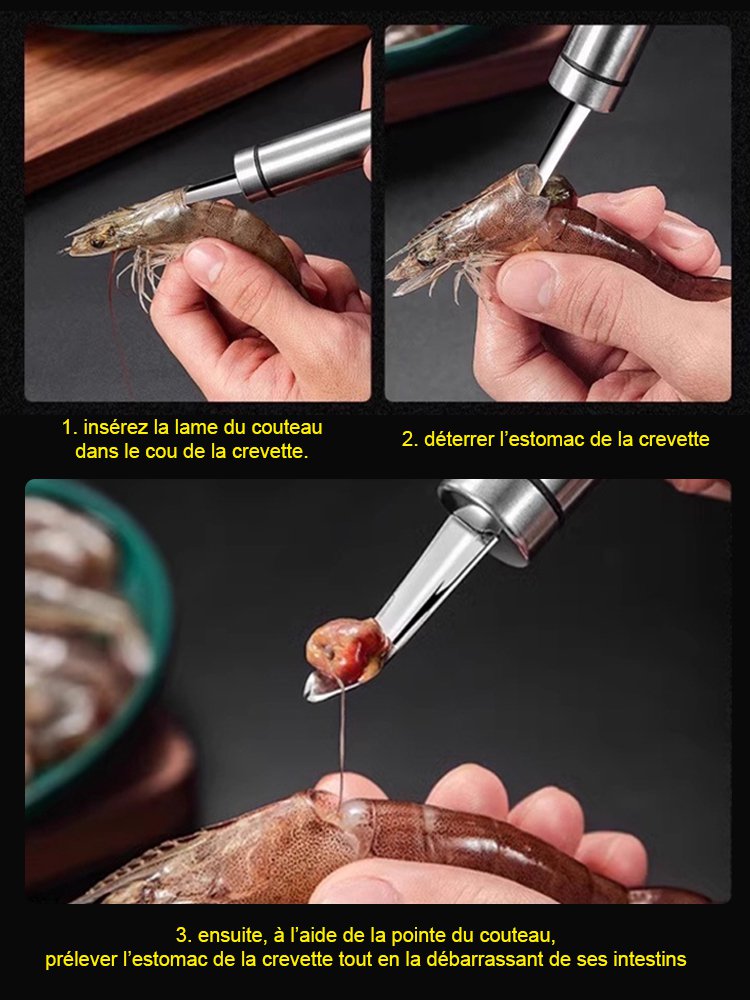 1. insérez la lame du couteau dans le cou de la crevette.

2. déterrer l’estomac de la crevette

3. ensuite, à l’aide de la pointe du couteau, prélever l’estomac de la crevette tout en la débarrassant de ses intestins