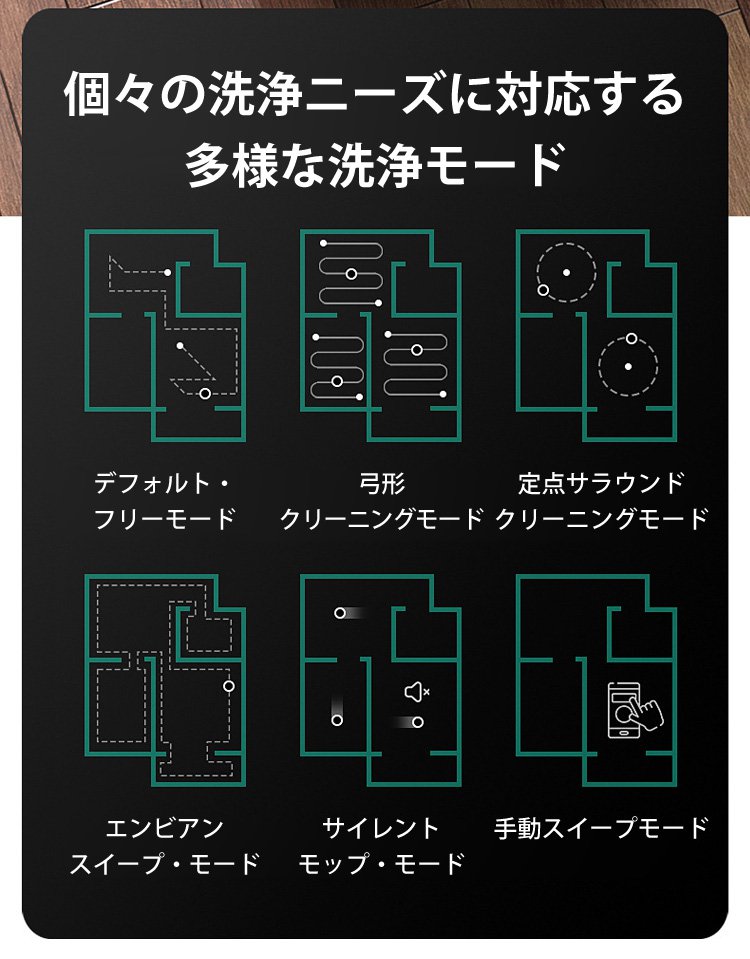 個々の洗浄ニーズに対応する
多様な洗浄モード

デフォルト・
フリーモード

弓形
クリーニングモード

定点サラウンド
クリーニングモード

エンビアン
スイープ・モード

サイレント
モップ・モード

手動スイープモード