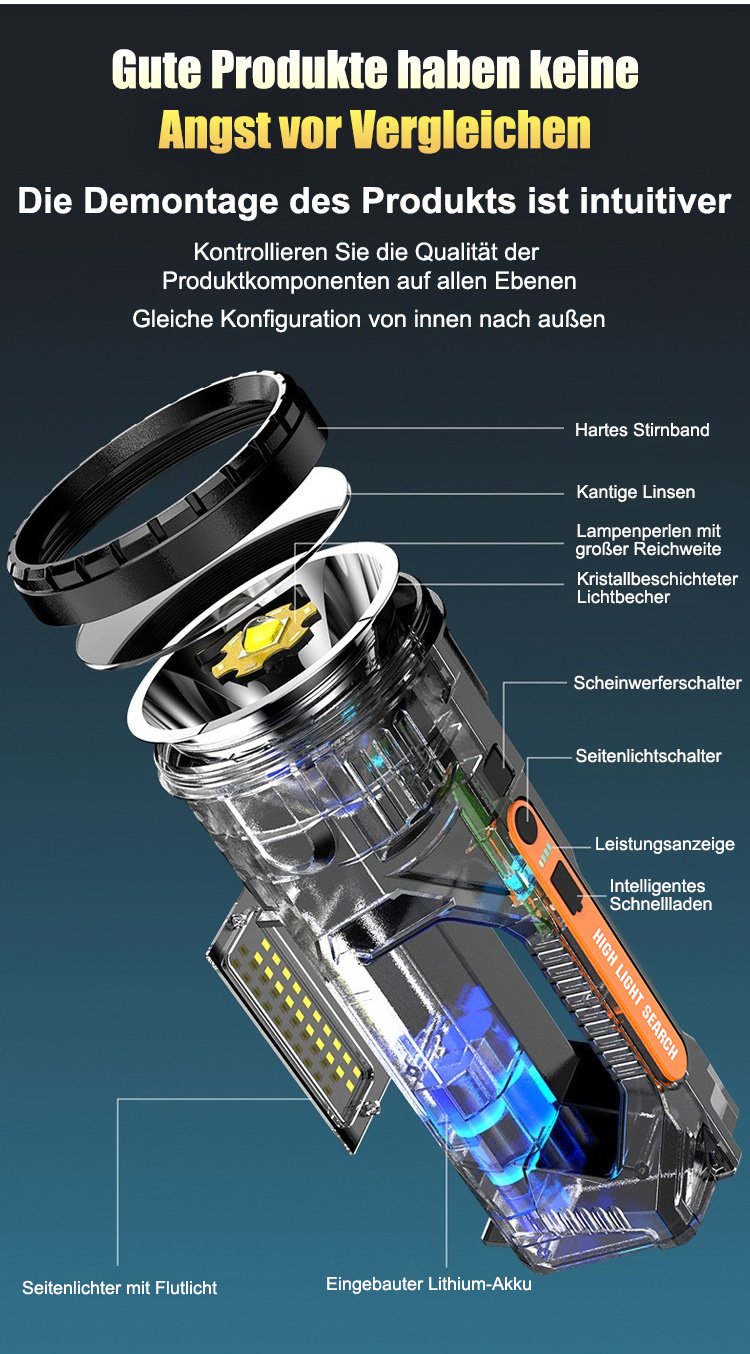 Gute Produkte haben keine Angst vor Vergleichen

Die Demontage des Produkts ist intuitiver

Kontrollieren Sie die Qualität der Produktkomponenten auf allen Ebenen

Gleiche Konfiguration von innen nach außen

Hartes Stirnband

Kantige Linsen

Lampenperlen mit großer Reichweite

Kristallbeschichteter Lichtbecher

Scheinwerferschalter

Seitenlichtschalter

Leistungsanzeige

Intelligentes Schnellladen

HIGH LIGHT SEARCH

Seitenlichter mit Flutlicht

Eingebauter Lithium-Akku