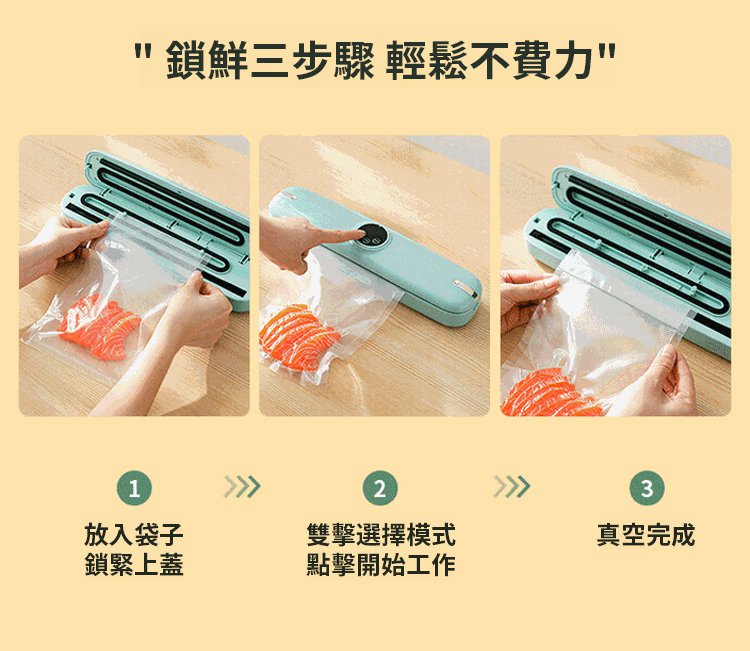 " 鎖鮮三步驟 輕鬆不費力"

1

放入袋子
鎖緊上蓋

2

雙擊選擇模式
點擊開始工作

3

真空完成