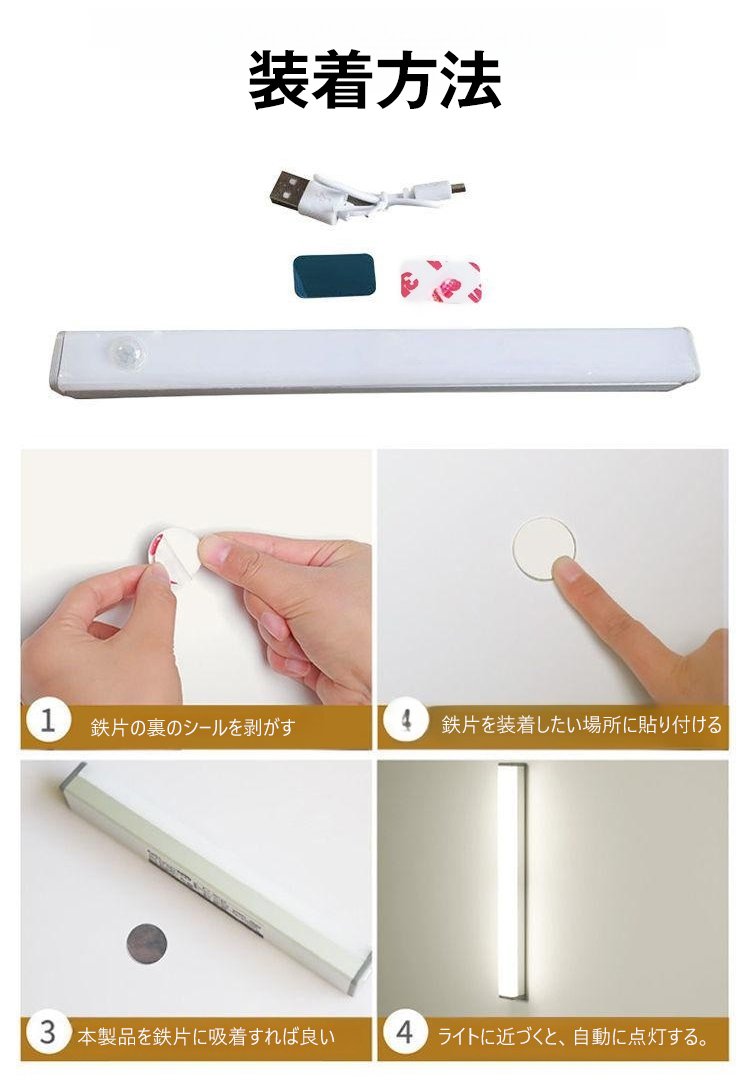 装着方法

1 鉄片の裏のシールを剥がす

4 鉄片を装着したい場所に貼り付ける

3 本製品を鉄片に吸着すれば良い

4 ライトに近づくと、自動に点灯する。