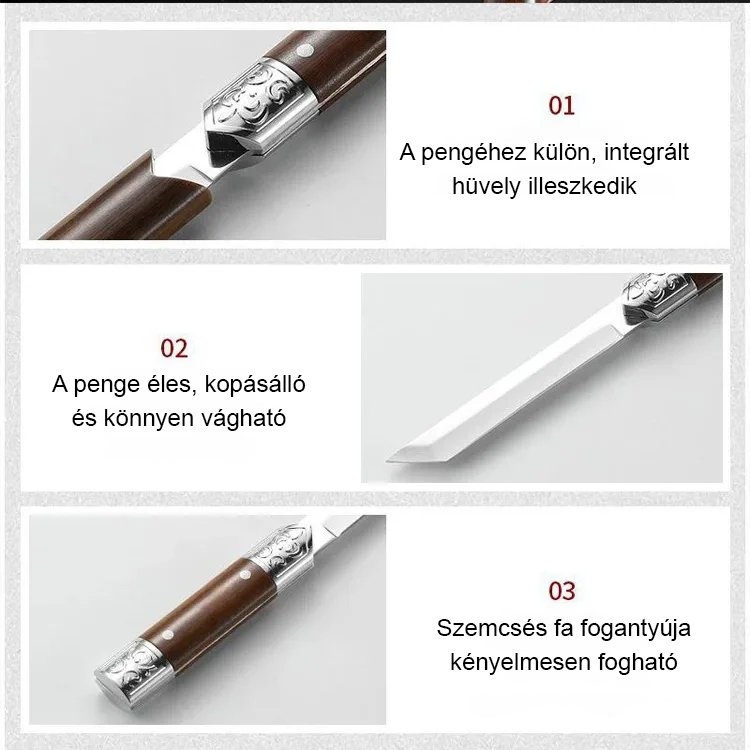 01
A pengéhez külön, integrált hüvely illeszkedik

02
A penge éles, kopásálló és könnyen vágható

03
Szemcsés fa fogantyúja kényelmesen fogható