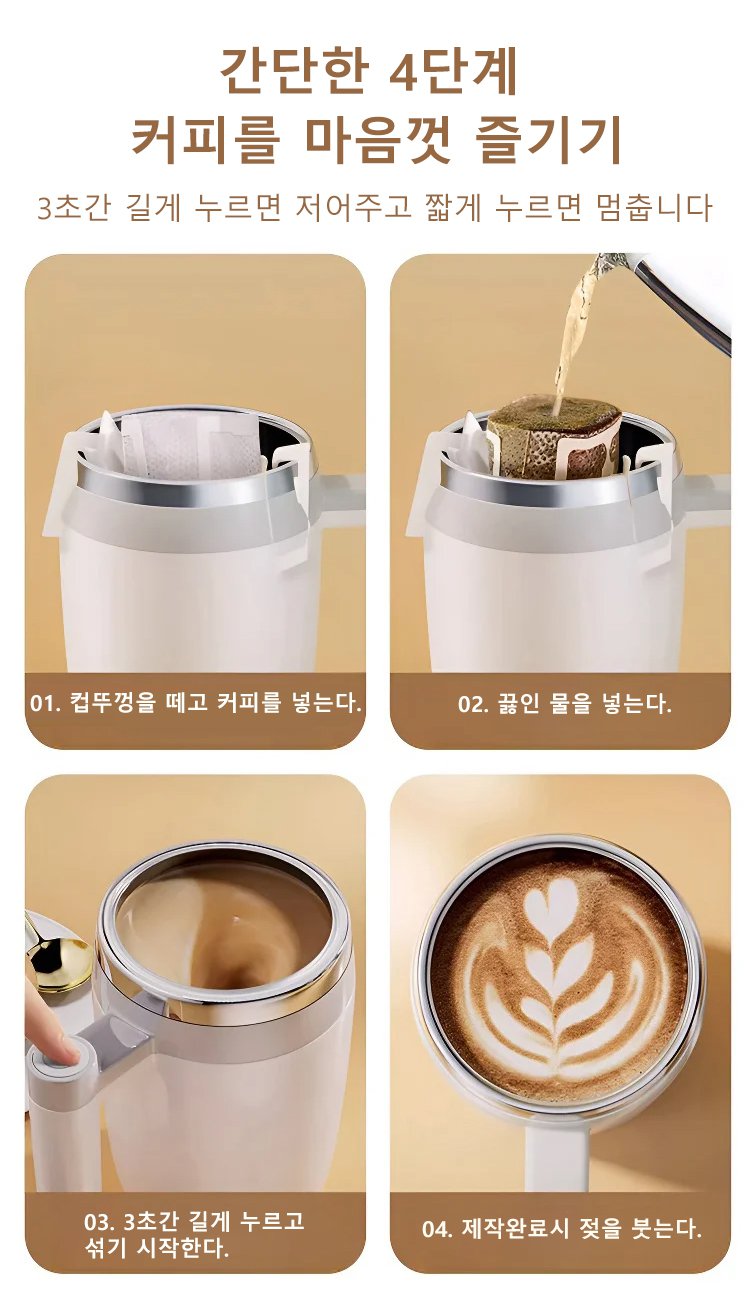 간단한 4단계
커피를 마음껏 즐기기

3초간 길게 누르면 저어주고 짧게 누르면 멈춥니다

01. 컵뚜껑을 떼고 커피를 넣는다.

02. 끓인 물을 넣는다.

03. 3초간 길게 누르고 섞기 시작한다.

04. 제작완료시 젖을 붓는다.