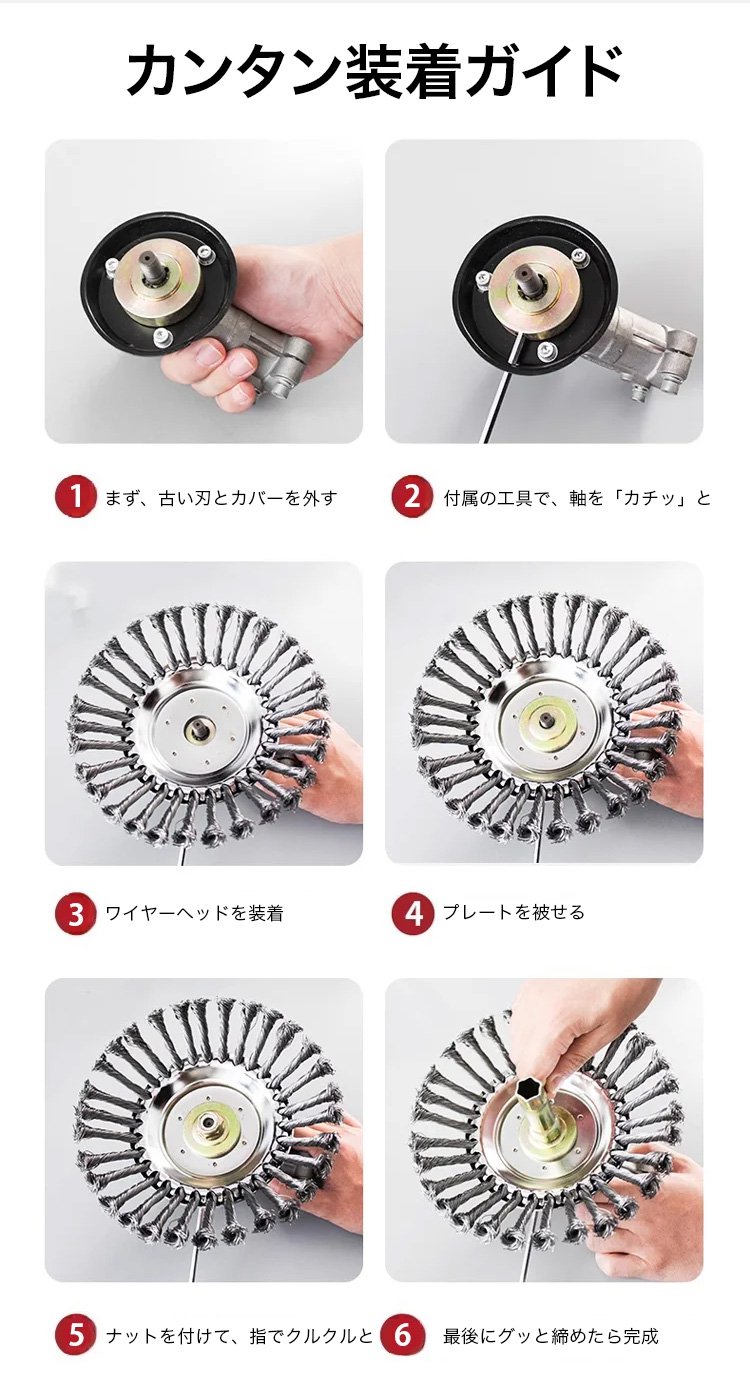 カンタン装着ガイド

1 まず、古い刃とカバーを外す

2 付属の工具で、軸を「カチッ」と

3 ワイヤーヘッドを装着

4 プレートを被せる

5 ナットを付けて、指でクルクルと

6 最後にグッと締めたら完成