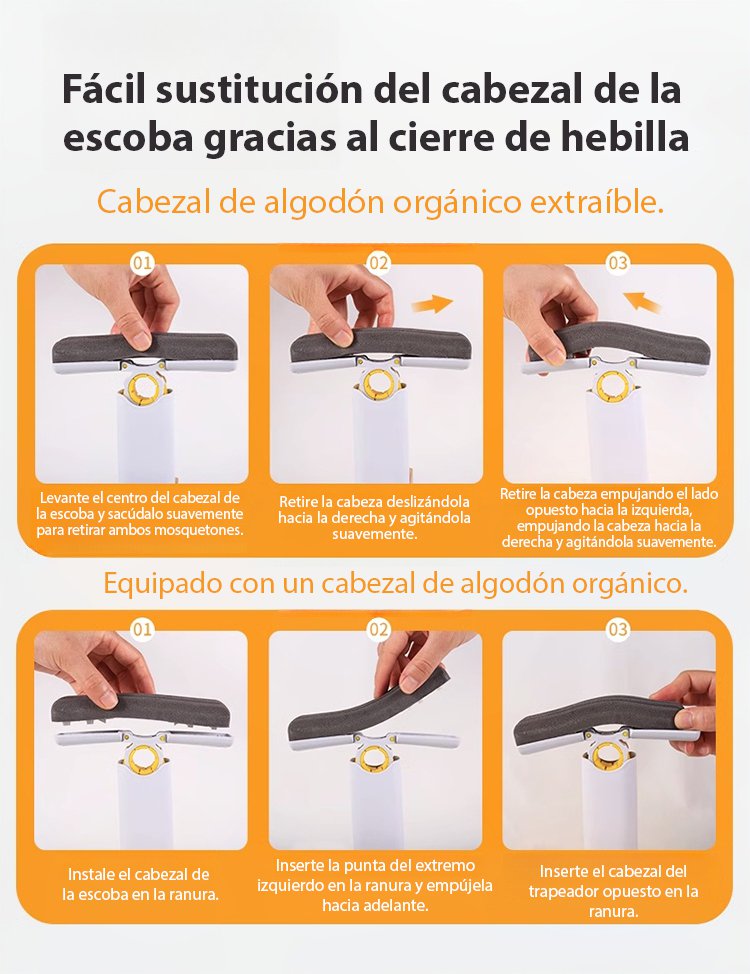 Fácil sustitución del cabezal de la escoba gracias al cierre de hebilla

Cabezal de algodón orgánico extraíble.

01

Levante el centro del cabezal de la escoba y sacúdalo suavemente para retirar ambos mosquetones.

02

Retire la cabeza deslizándola hacia la derecha y agitándola suavemente.

03

Retire la cabeza empujando el lado opuesto hacia la izquierda, empujando la cabeza hacia la derecha y agitándola suavemente.

Equipado con un cabezal de algodón orgánico.

01

Instale el cabezal de la escoba en la ranura.

02

Inserte la punta del extremo izquierdo en la ranura y empújela hacia adelante.

03

Inserte el cabezal del trapeador opuesto en la ranura.