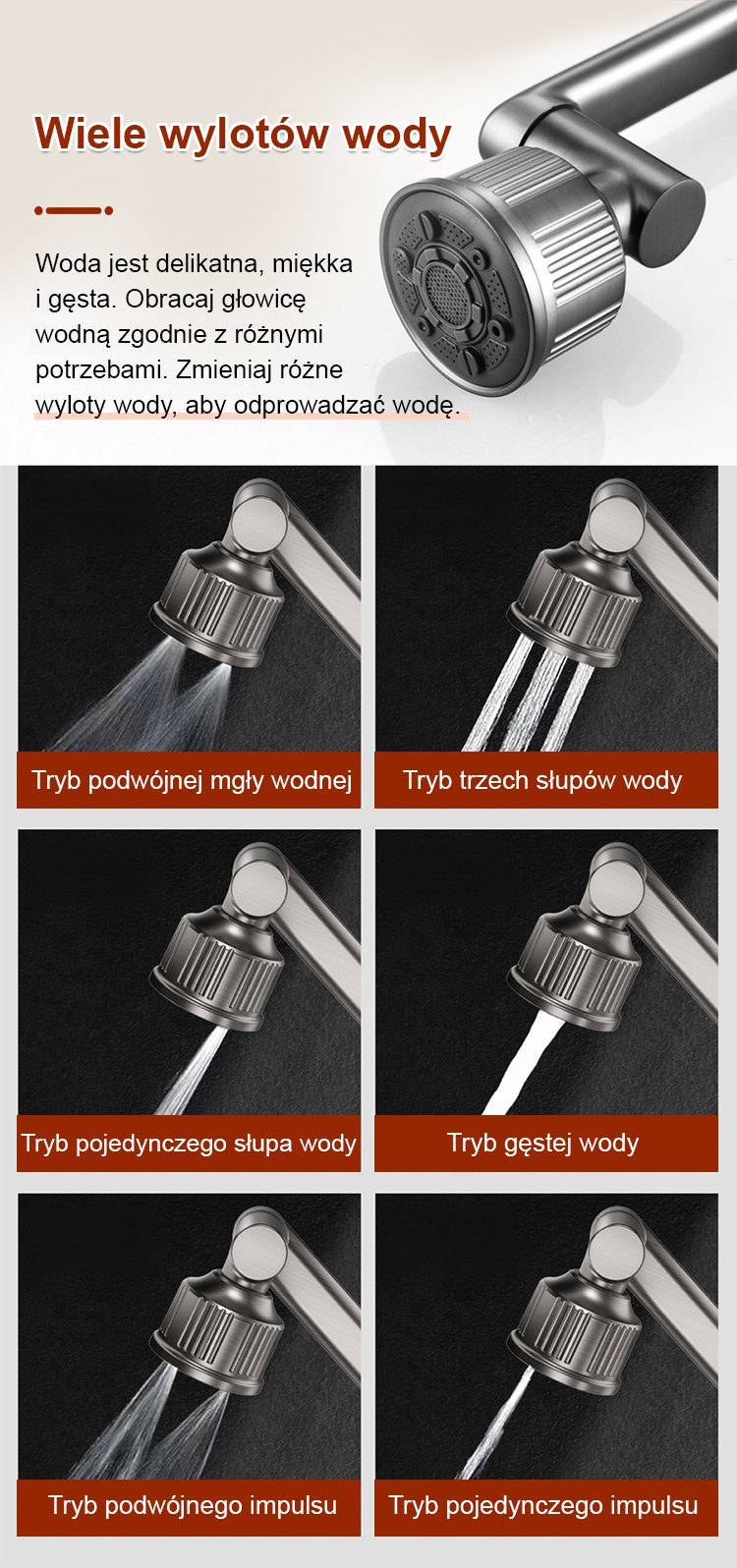 Wiele wylotów wody

Woda jest delikatna, miękka i gęsta. Obracaj głowicę wodną zgodnie z różnymi potrzebami. Zmieniaj różne wyloty wody, aby odprowadzać wodę.

Tryb podwójnej mgły wodnej

Tryb trzech słupów wody

Tryb pojedynczego słupa wody

Tryb gęstej wody

Tryb podwójnego impulsu

Tryb pojedynczego impulsu