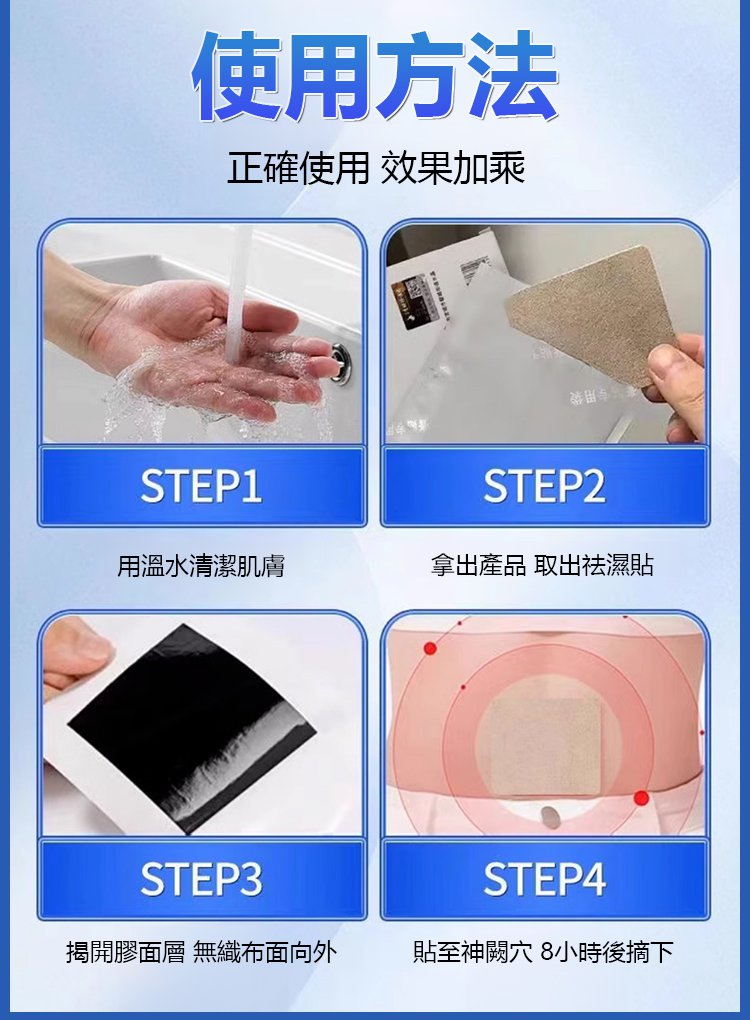 使用方法

正確使用 效果加乘

STEP1

用溫水清潔肌膚

STEP2

拿出產品 取出祛濕貼

STEP3

揭開膠面層 無織布面向外

STEP4

貼至神闕穴 8小時後摘下