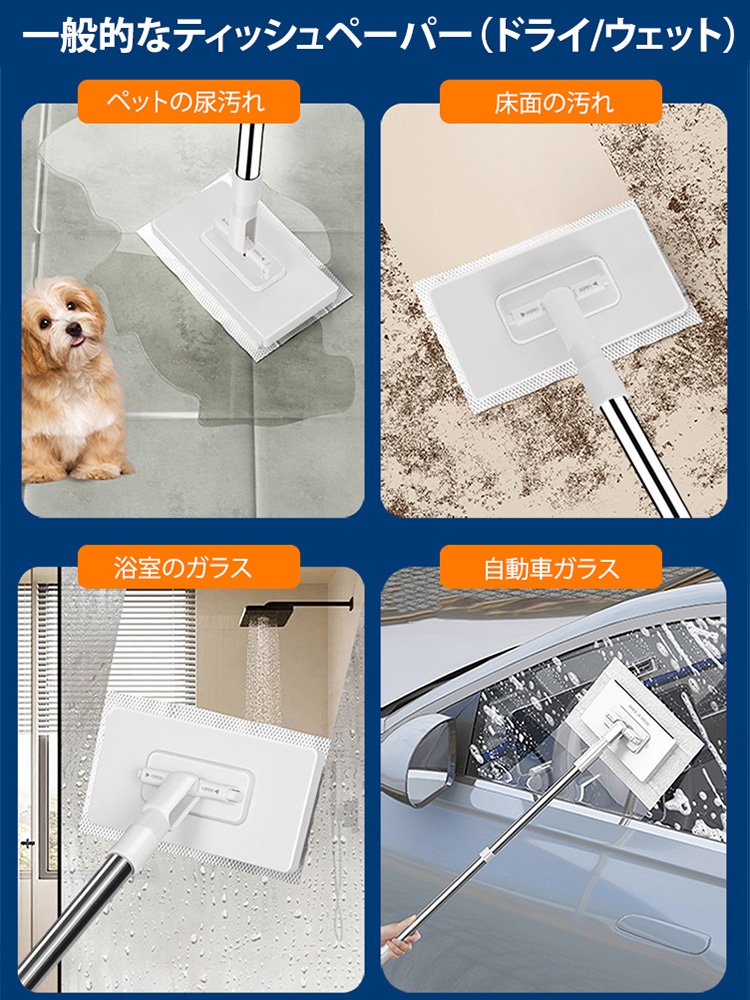 一般的なティッシュペーパー（ドライ/ウェット）

ペットの尿汚れ

床面の汚れ

浴室のガラス

自動車ガラス