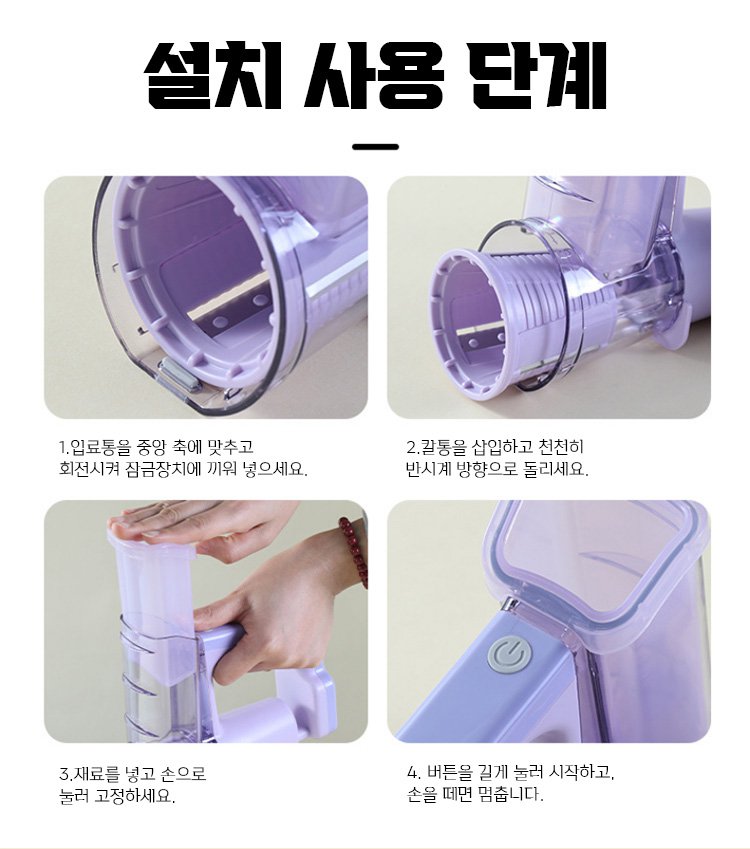 설치 사용 단계

1.입료통을 중앙 축에 맞추고 회전시켜 잠금장치에 끼워 넣으세요.

2.칼통을 삽입하고 천천히 반시계 방향으로 돌리세요.

3.재료를 넣고 손으로 눌러 고정하세요.

4. 버튼을 길게 눌러 시작하고, 손을 떼면 멈춥니다.