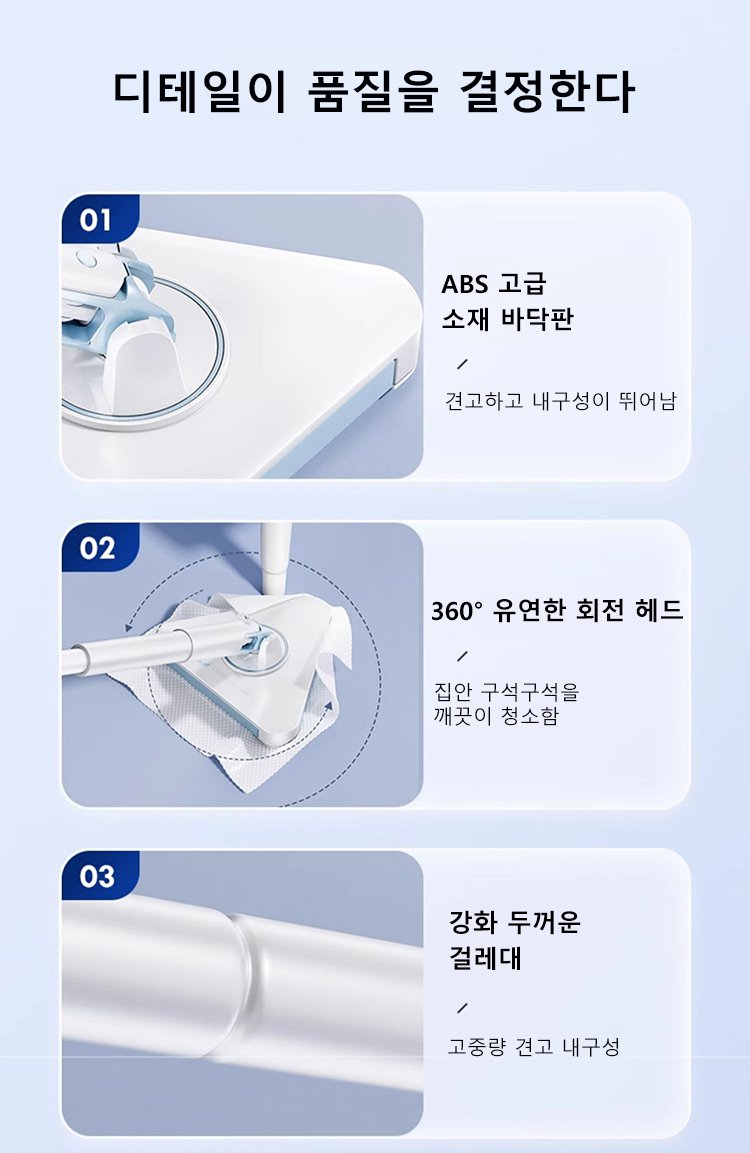 디테일이 품질을 결정한다

01

ABS 고급 소재 바닥판

/

견고하고 내구성이 뛰어남

02

360° 유연한 회전 헤드

/

집안 구석구석을 깨끗이 청소함

03

강화 두꺼운 걸레대

/

고중량 견고 내구성