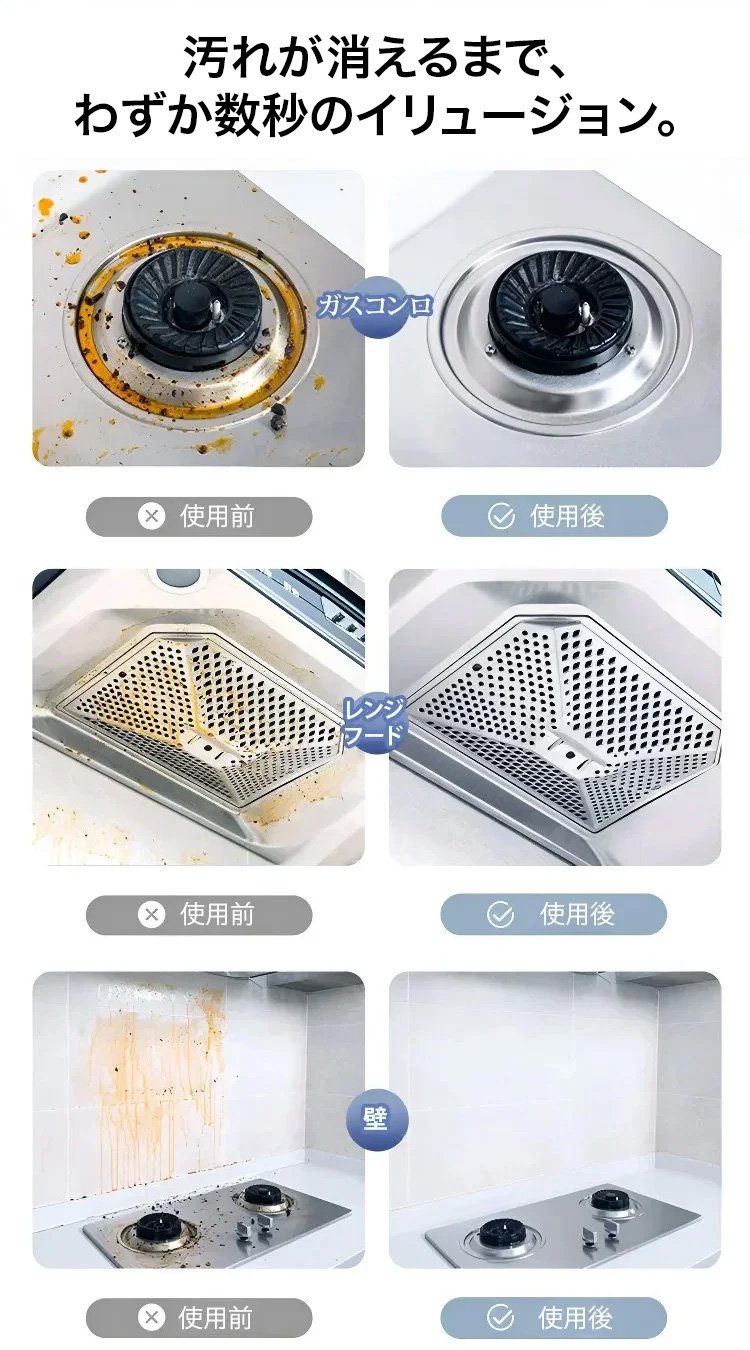 汚れが消えるまで、
わずか数秒のイリュージョン。

ガスコンロ

使用前

使用後

レンジフード

使用前

使用後

壁

使用前

使用後