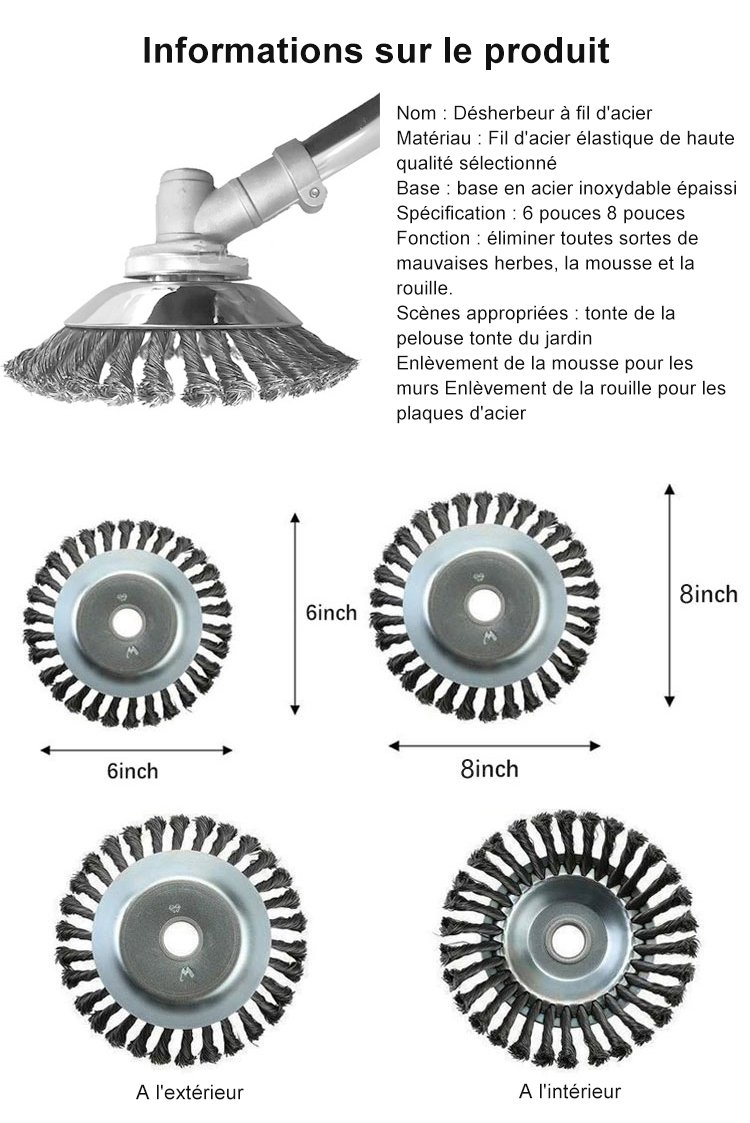 Informations sur le produit

Nom : Désherbeur à fil d'acier
Matériau : Fil d'acier élastique de haute qualité sélectionné
Base : base en acier inoxydable épaissi
Spécification : 6 pouces 8 pouces
Fonction : éliminer toutes sortes de mauvaises herbes, la mousse et la rouille.
Scènes appropriées : tonte de la pelouse tonte du jardin
Enlèvement de la mousse pour les murs Enlèvement de la rouille pour les plaques d'acier

6inch

6inch

8inch

8inch

A l'extérieur

A l'intérieur