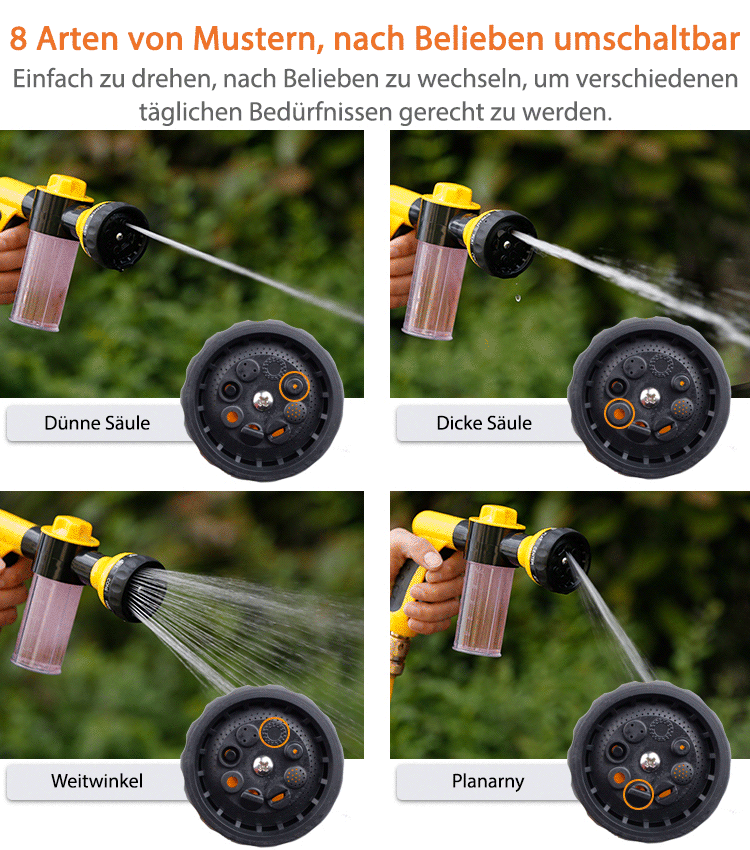 8 Arten von Mustern, nach Belieben umschaltbar

Einfach zu drehen, nach Belieben zu wechseln, um verschiedenen täglichen Bedürfnissen gerecht zu werden.

Dünne Säule

Dicke Säule

Weitwinkel

Planarny