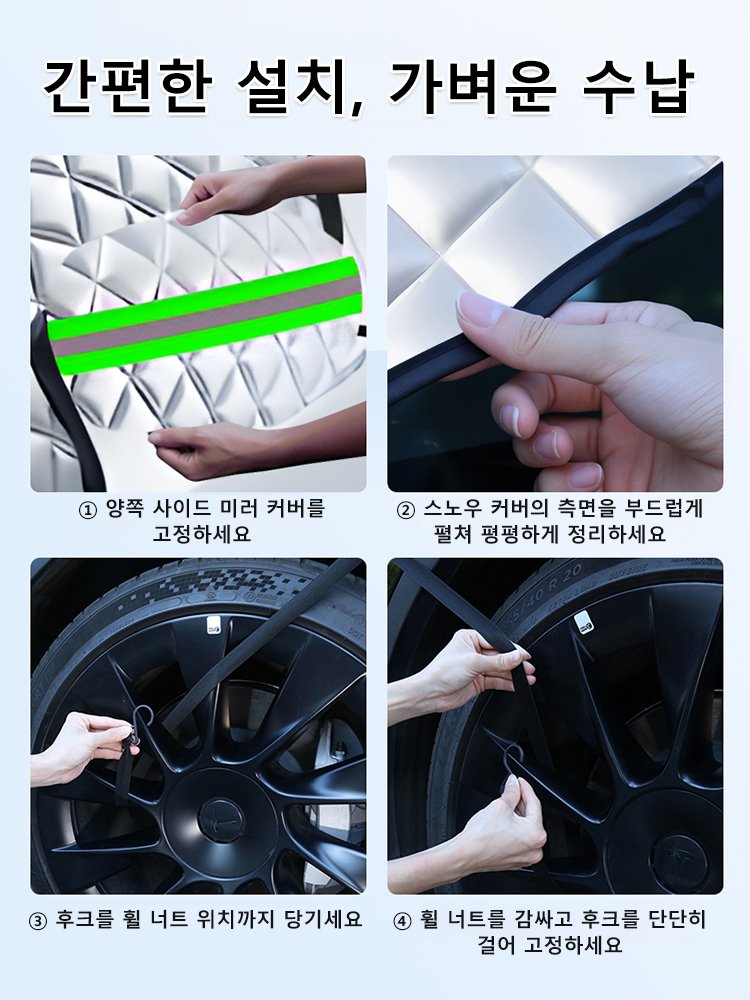 간편한 설치, 가벼운 수납

① 양쪽 사이드 미러 커버를 고정하세요

② 스노우 커버의 측면을 부드럽게 펼쳐 평평하게 정리하세요

③ 후크를 휠 너트 위치까지 당기세요

④ 휠 너트를 감싸고 후크를 단단히 걸어 고정하세요