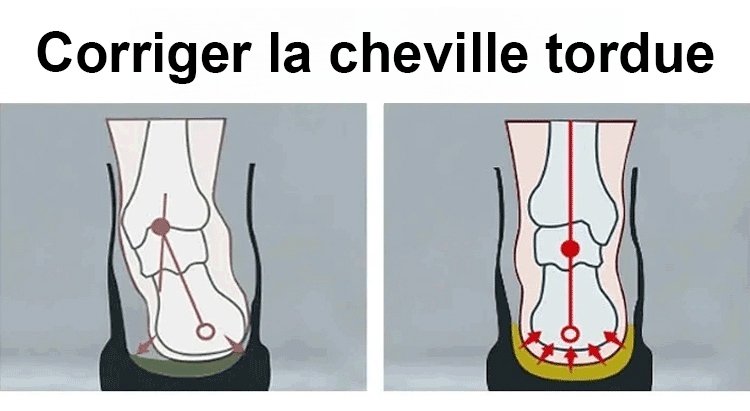 Corriger la cheville tordue